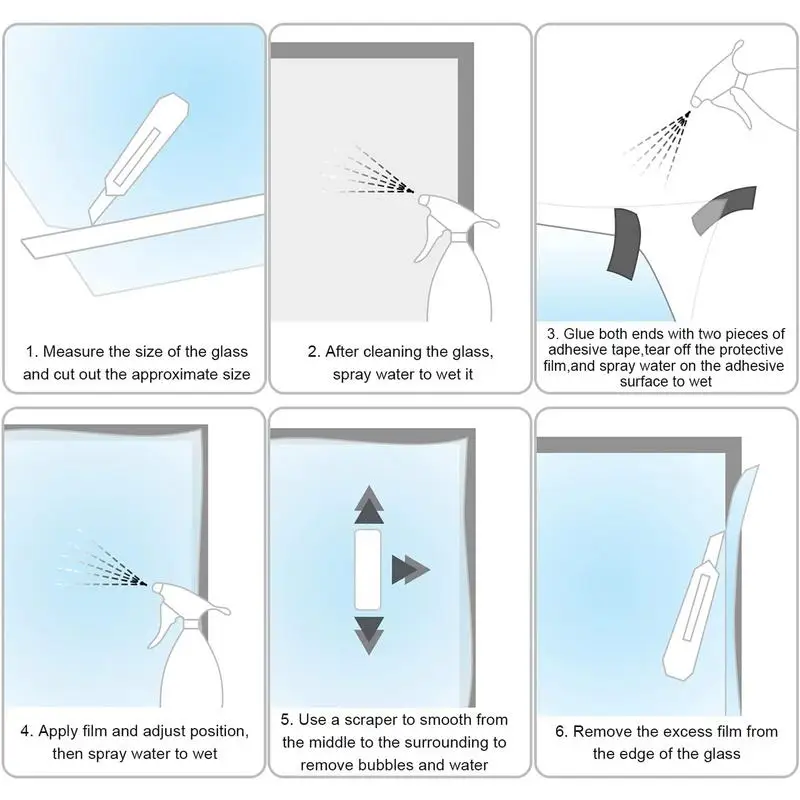 1. Measure the size of the glass and cut out the approximate size

2. After cleaning the glass, spray water to wet it

3. Glue both ends with two pieces of adhesive tape,tear off the protective film,and spray water on the adhesive surface to wet

4. Apply film and adjust position, then spray water to wet

5. Use a scraper to smooth from the middle to the surrounding to remove bubbles and water

6. Remove the excess film from the edge of the glass