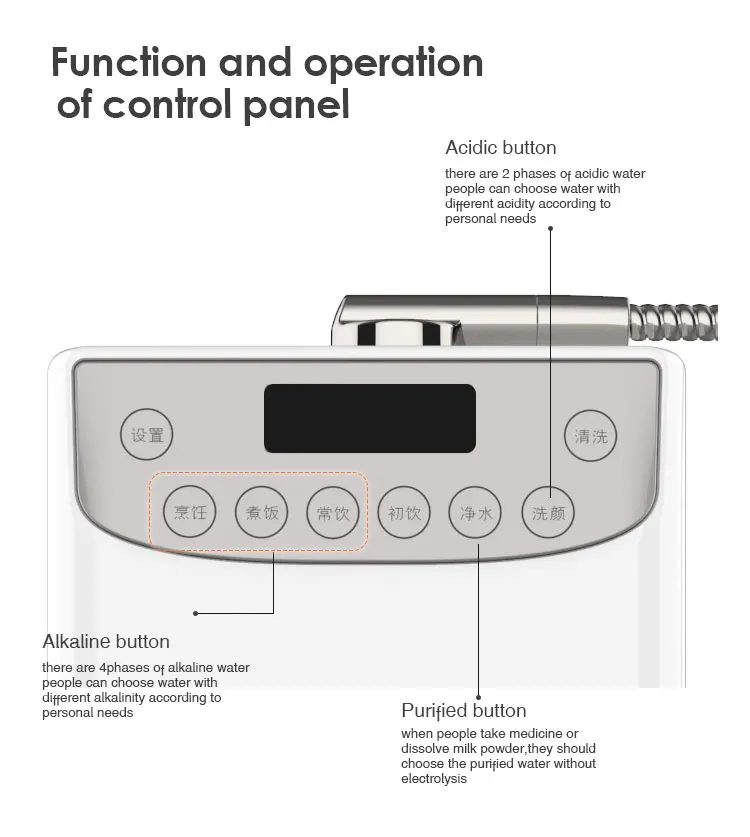 Function and operation of control panel

Acidic button

there are 2 phases of acidic water people can choose water with different acidity according to personal needs

设置

清洗

烹饪

煮饭

常饮

初饮

净水

洗颜

Alkaline button

there are 4phases of alkaline water people can choose water with different alkalinity according to personal needs

Purified button

when people take medicine or dissolve milk powder,they should choose the purified water without electrolysis