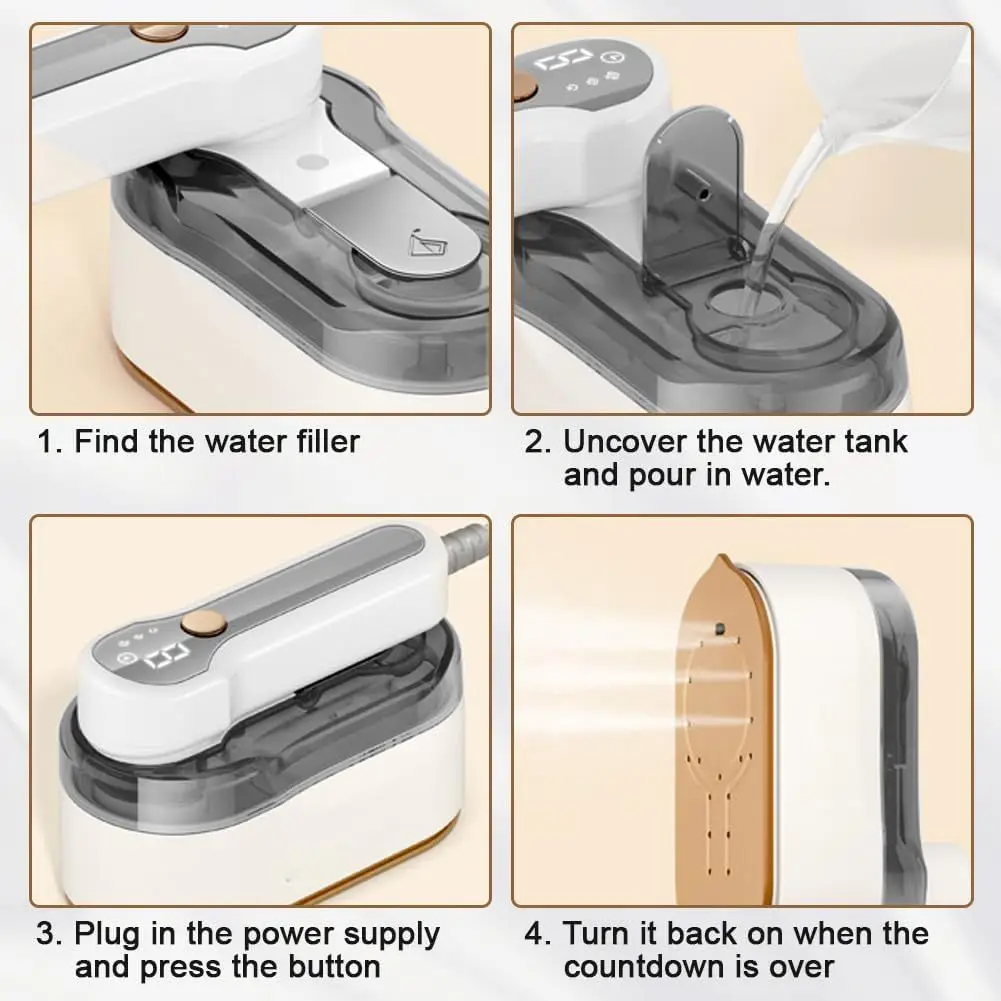 1. Find the water filler

2. Uncover the water tank and pour in water.

3. Plug in the power supply and press the button

4. Turn it back on when the countdown is over