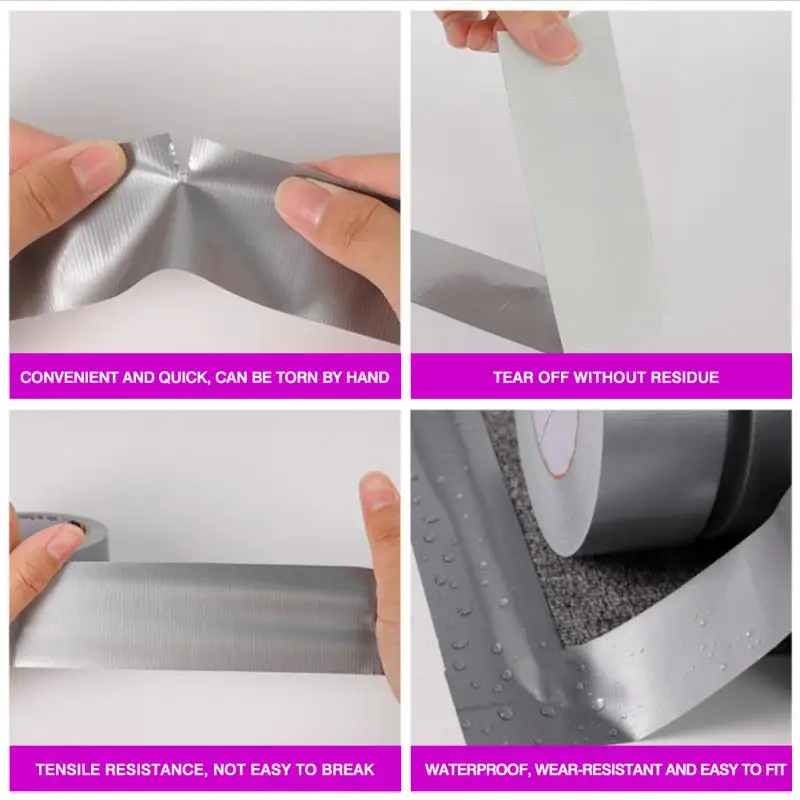 CONVENIENT AND QUICK, CAN BE TORN BY HAND

TEAR OFF WITHOUT RESIDUE

TENSILE RESISTANCE, NOT EASY TO BREAK

WATERPROOF, WEAR-RESISTANT AND EASY TO FIT