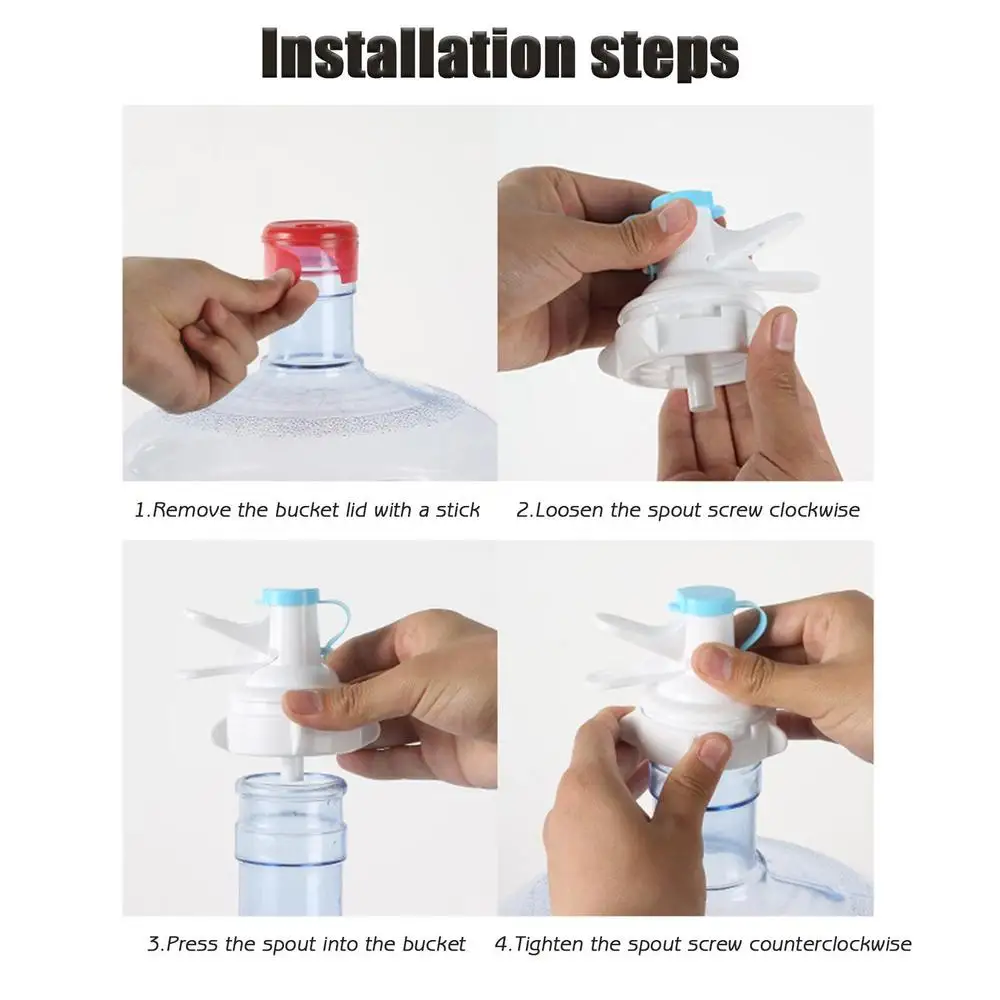 Installation steps

1.Remove the bucket lid with a stick

2.Loosen the spout screw clockwise

3.Press the spout into the bucket

4.Tighten the spout screw counterclockwise