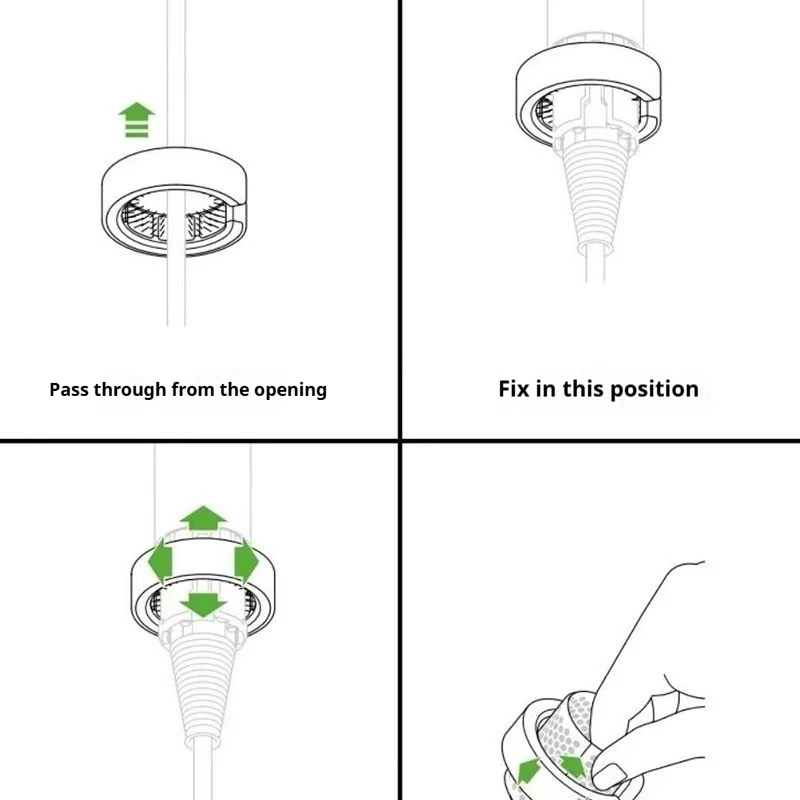 Pass through from the opening

Fix in this position