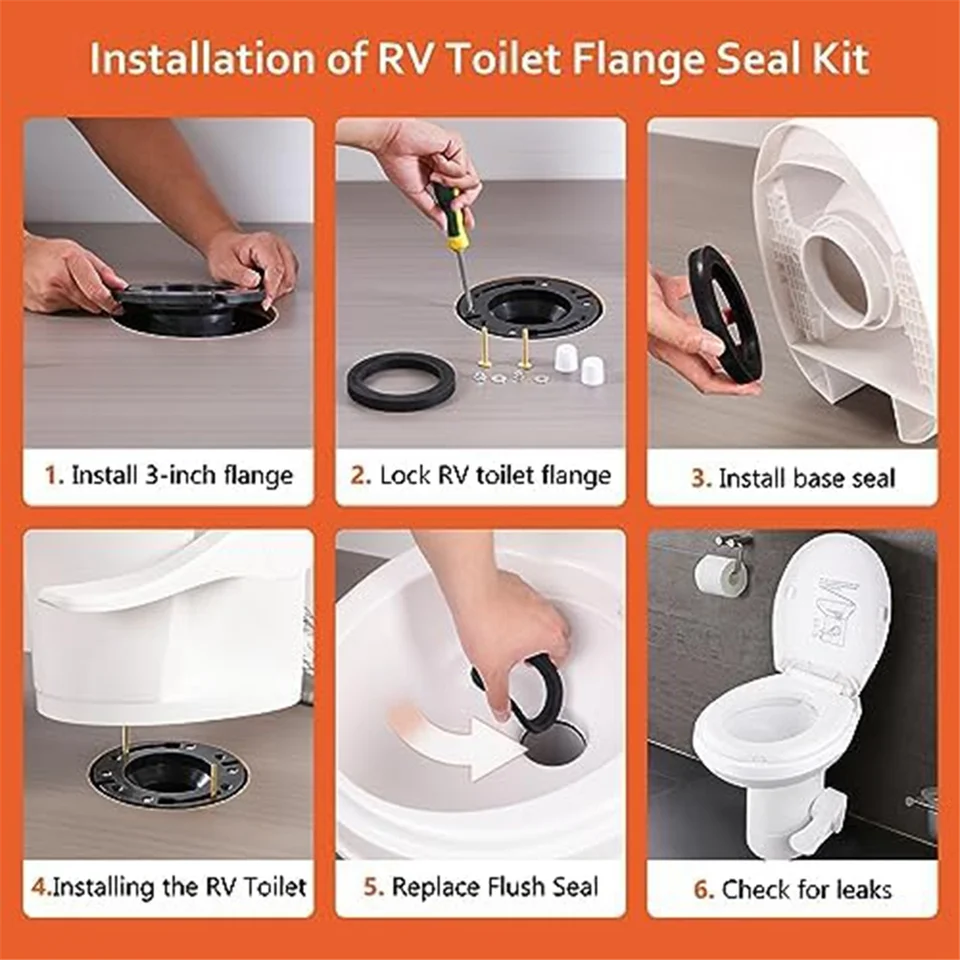 Installation of RV Toilet Flange Seal Kit

1. Install 3-inch flange

2. Lock RV toilet flange

3. Install base seal

4.Installing the RV Toilet

5. Replace Flush Seal

6. Check for leaks