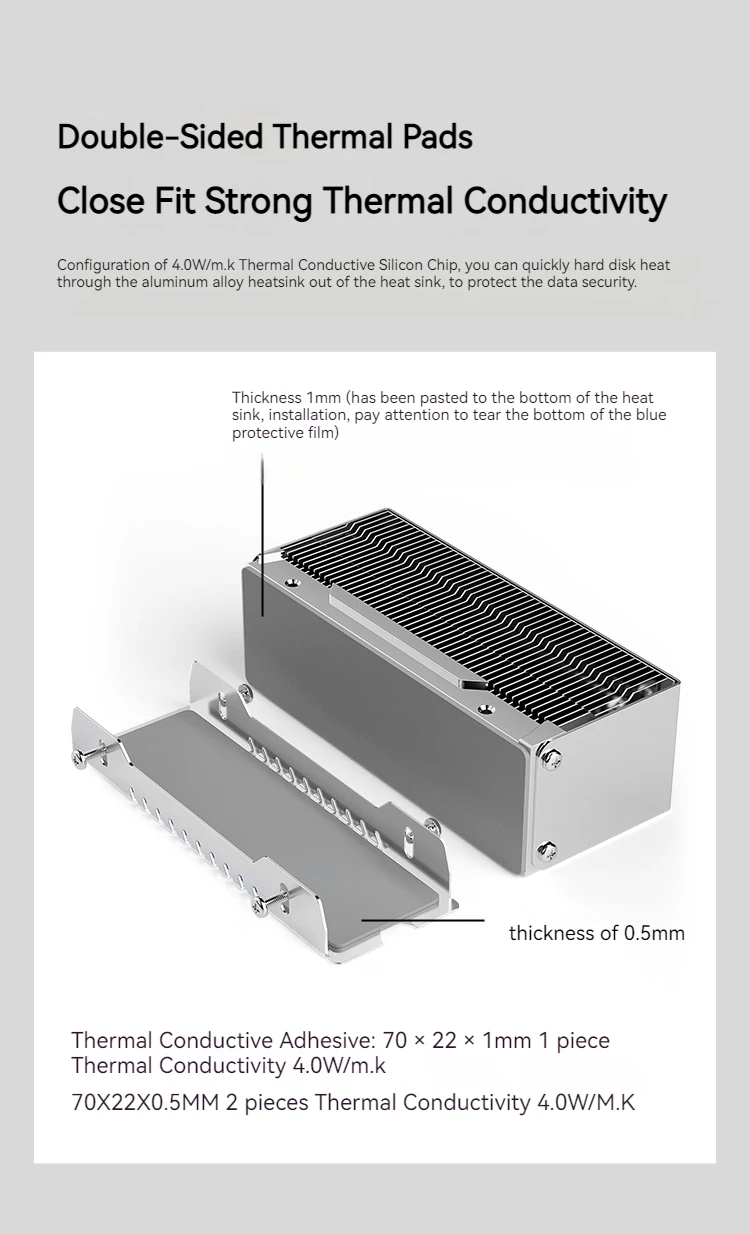 Double-Sided Thermal Pads

Close Fit Strong Thermal Conductivity

Configuration of 4.0W/m.k Thermal Conductive Silicon Chip, you can quickly hard disk heat through the aluminum alloy heatsink out of the heat sink, to protect the data security.

Thickness 1mm (has been pasted to the bottom of the heat sink, installation, pay attention to tear the bottom of the blue protective film)

thickness of 0.5mm

Thermal Conductive Adhesive: 70 × 22 × 1mm 1 piece
Thermal Conductivity 4.0W/m.k

70X22X0.5MM 2 pieces Thermal Conductivity 4.0W/M.K