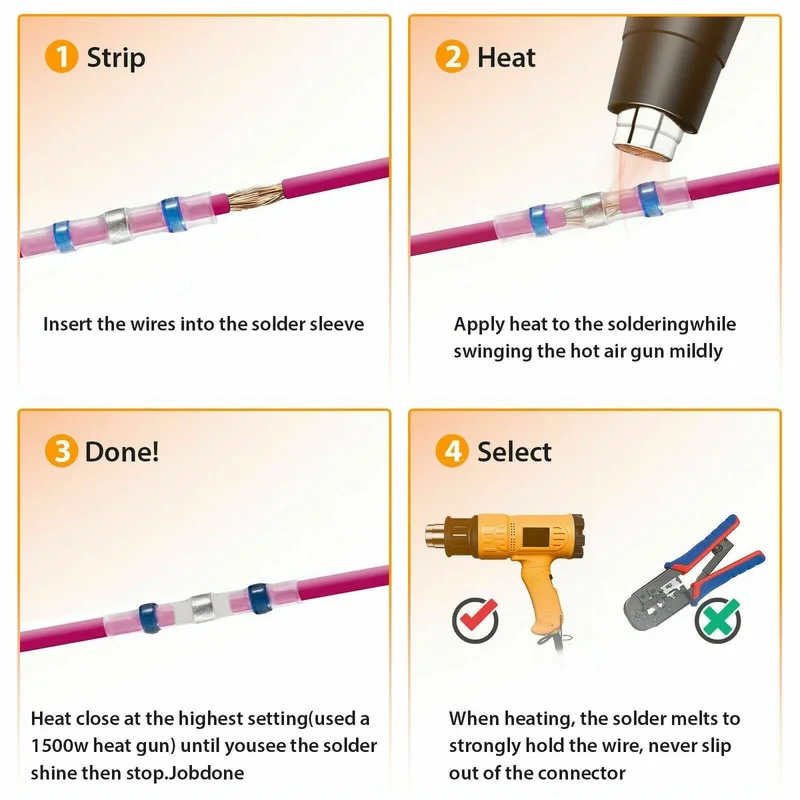 1 Strip

Insert the wires into the solder sleeve

2 Heat

Apply heat to the solderingwhile swinging the hot air gun mildly

3 Done!

Heat close at the highest setting(used a 1500w heat gun) until yousee the solder shine then stop.Jobdone

4 Select

When heating, the solder melts to strongly hold the wire, never slip out of the connector