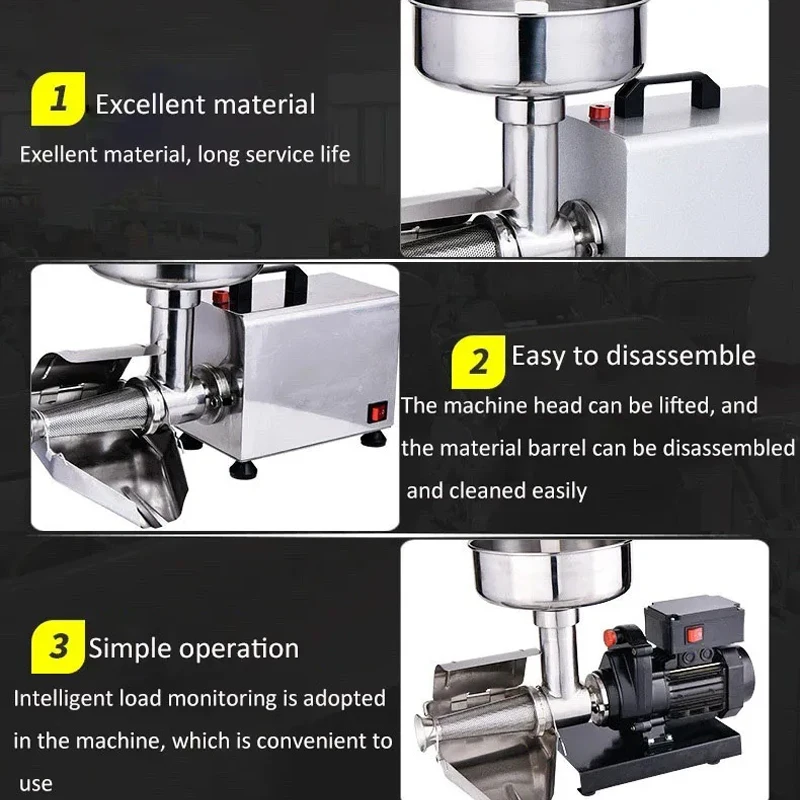 1 Excellent material

Exellent material, long service life

2 Easy to disassemble

The machine head can be lifted, and the material barrel can be disassembled and cleaned easily

3 Simple operation

Intelligent load monitoring is adopted in the machine, which is convenient to use