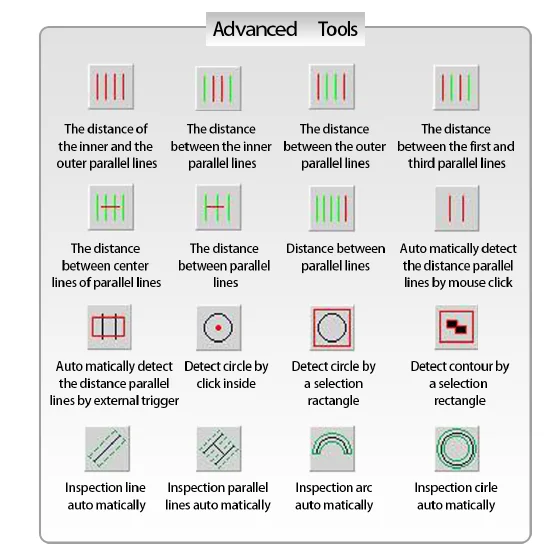 Advanced Tools

The distance of the inner and the outer parallel lines

The distance between the inner parallel lines

The distance between the outer parallel lines

The distance between the first and third parallel lines

The distance between center lines of parallel lines

The distance between parallel lines

Distance between parallel lines

Auto matically detect the distance parallel lines by mouse click

Auto matically detect the distance parallel lines by external trigger

Detect circle by click inside

Detect circle by a selection ractangle

Detect contour by a selection rectangle

Inspection line auto matically

Inspection parallel lines auto matically

Inspection arc auto matically

Inspection cirle auto matically