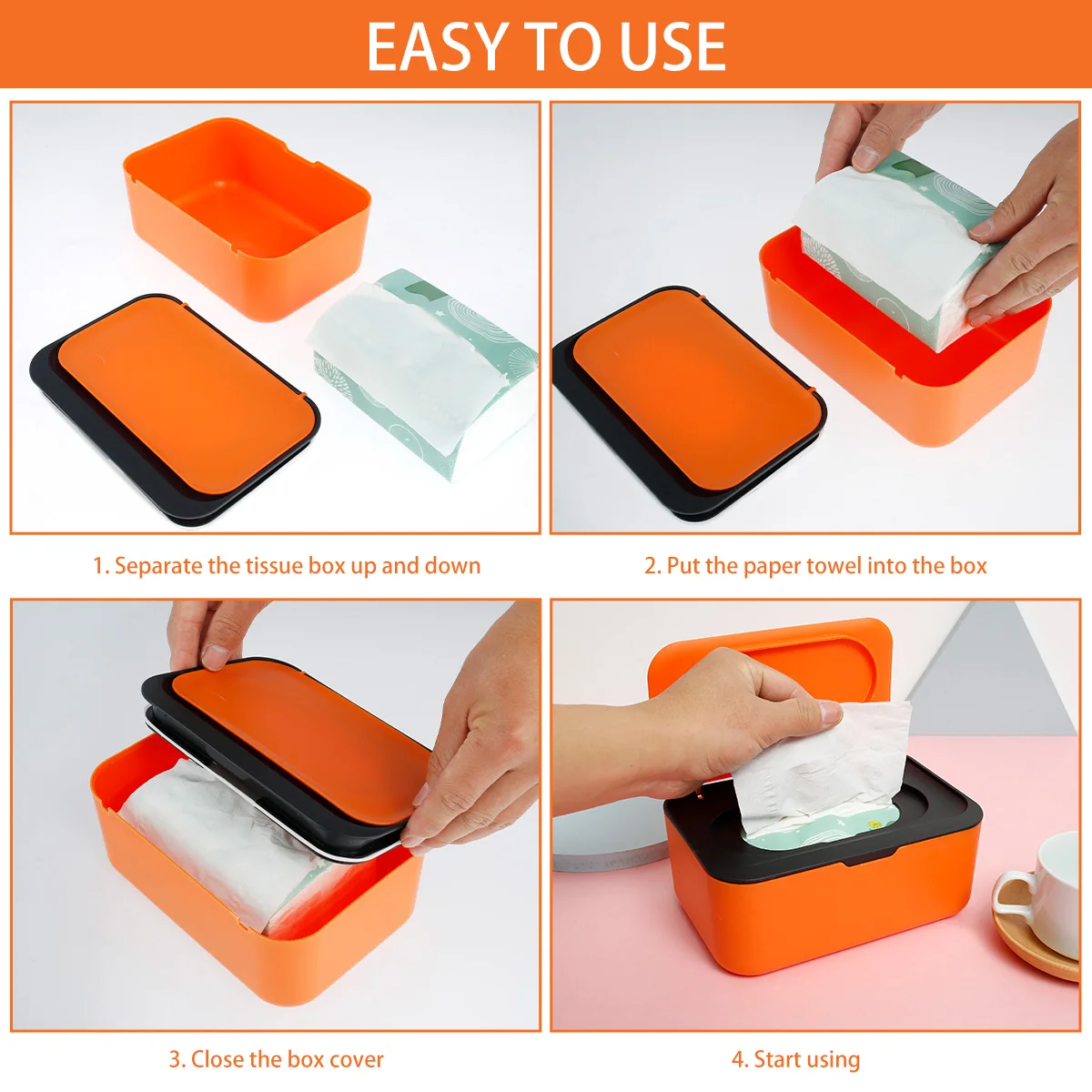 EASY TO USE

1. Separate the tissue box up and down

2. Put the paper towel into the box

3. Close the box cover

4. Start using