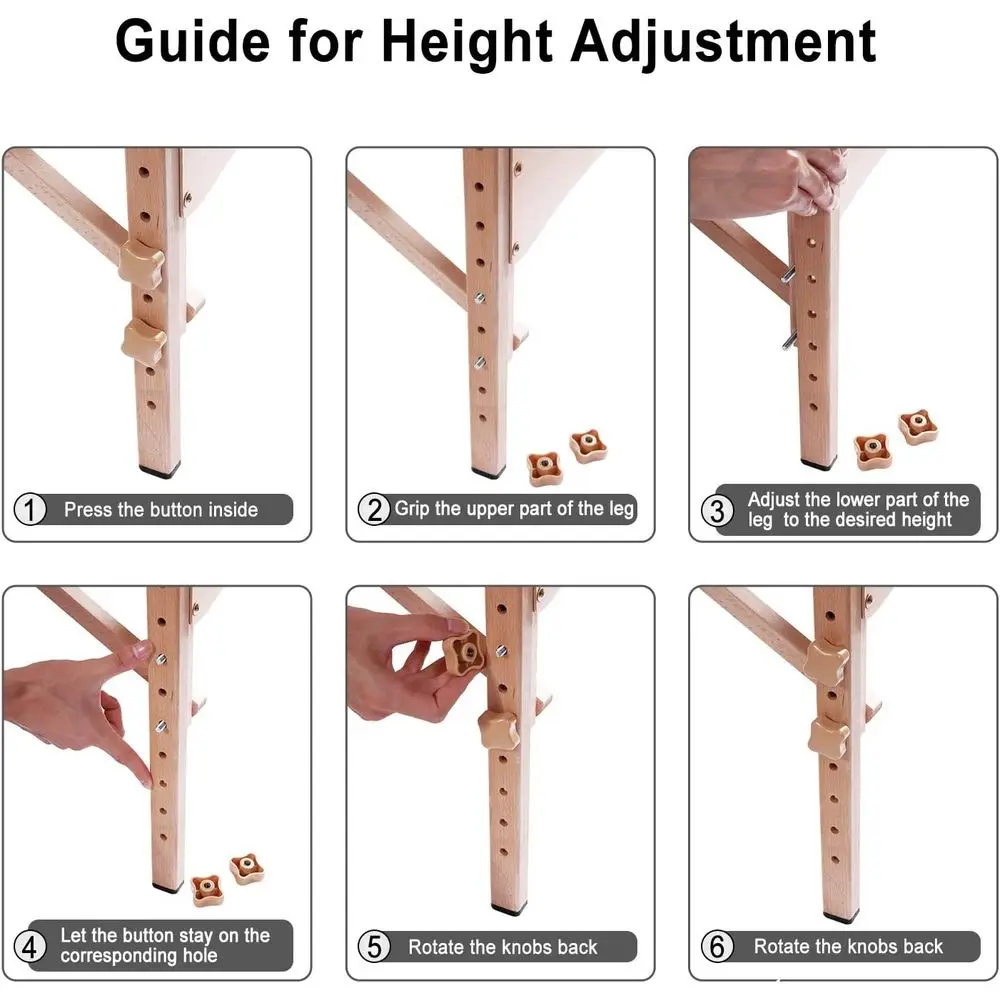 Guide for Height Adjustment

1 Press the button inside

2 Grip the upper part of the leg

3 Adjust the lower part of the leg to the desired height

4 Let the button stay on the corresponding hole

5 Rotate the knobs back

6 Rotate the knobs back