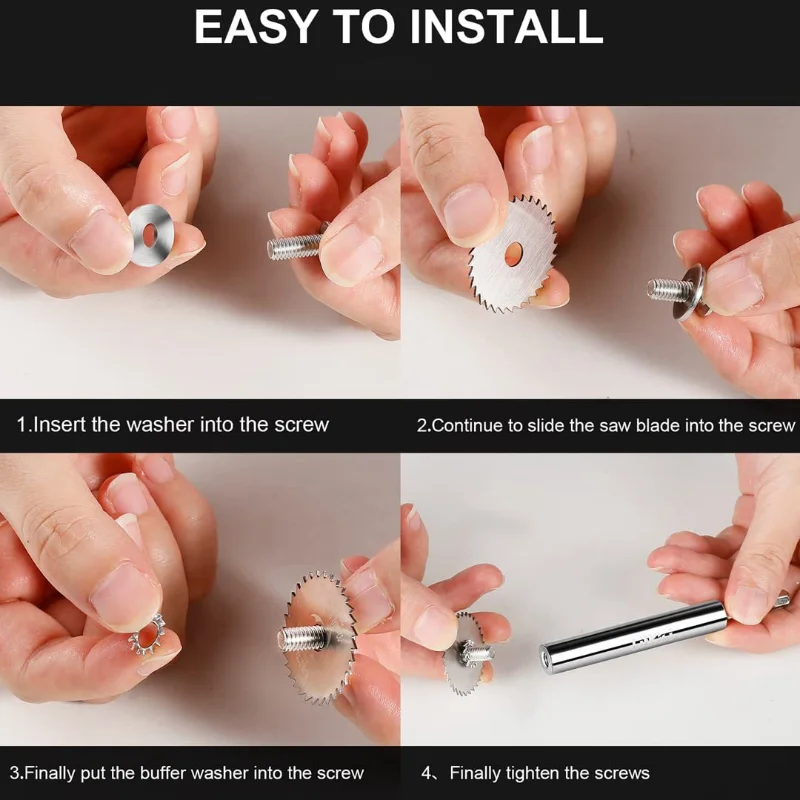 EASY TO INSTALL

1.Insert the washer into the screw

2.Continue to slide the saw blade into the screw

3.Finally put the buffer washer into the screw

4、Finally tighten the screws