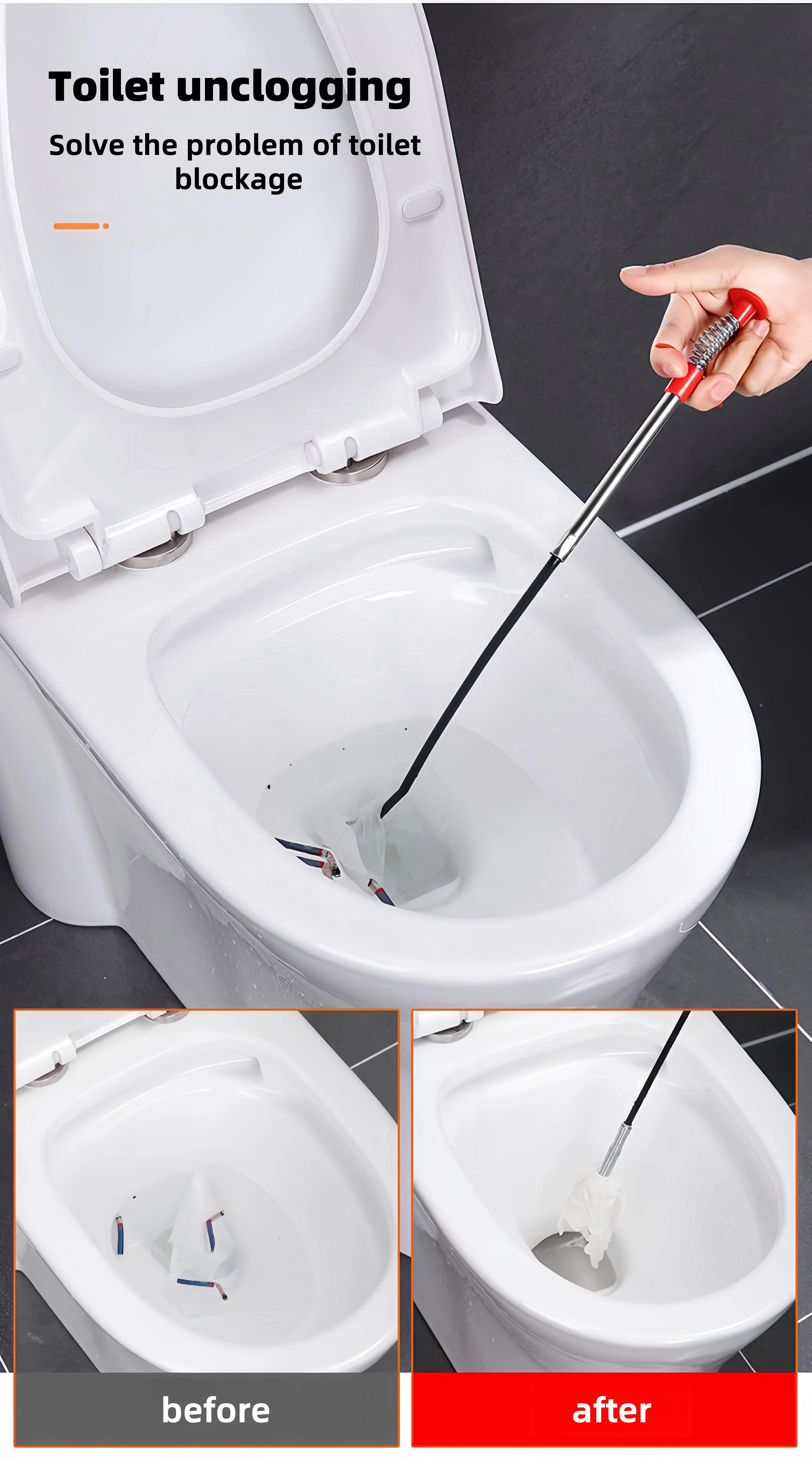 Toilet unclogging

Solve the problem of toilet blockage

before

after