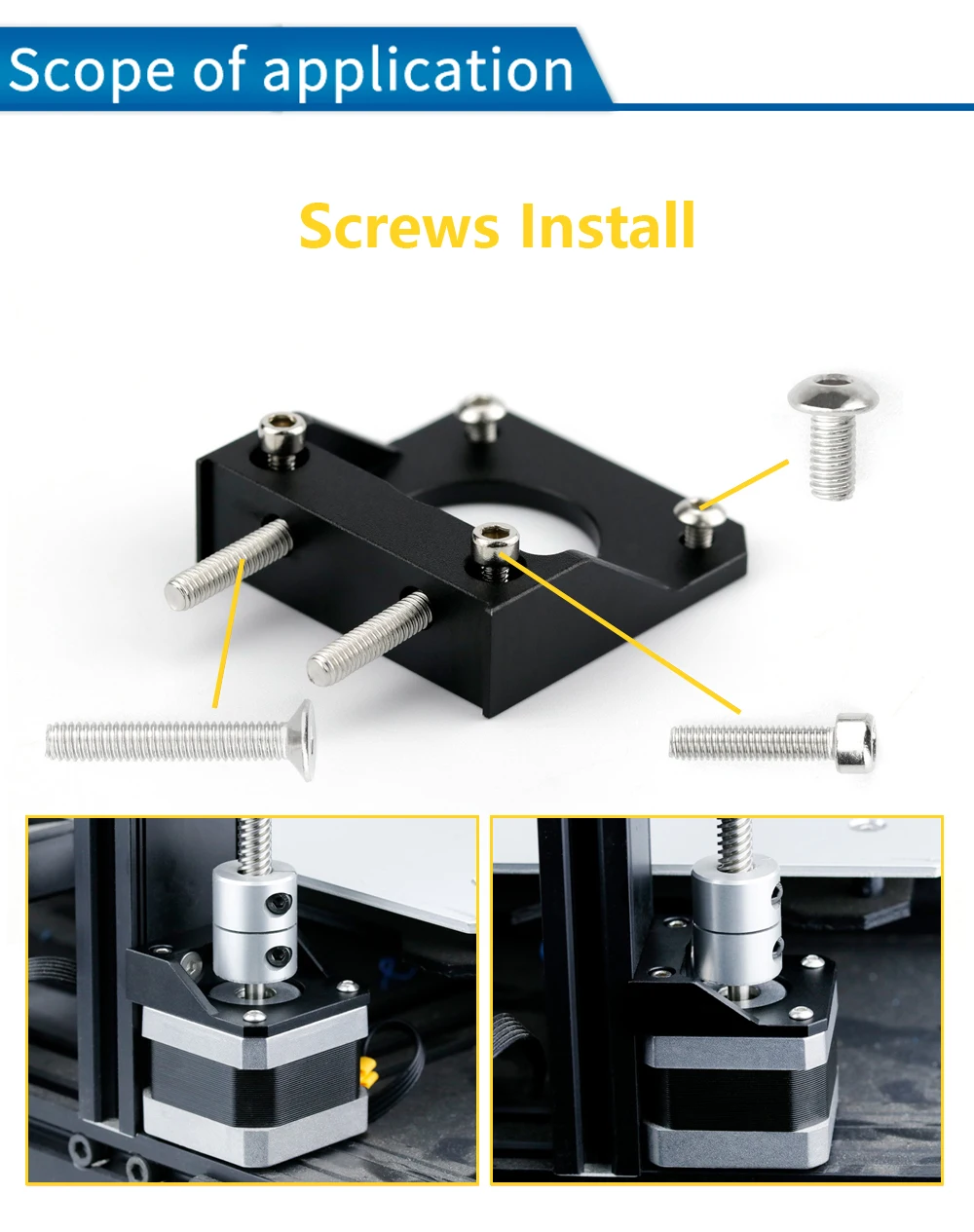 Scope of application

Screws Install