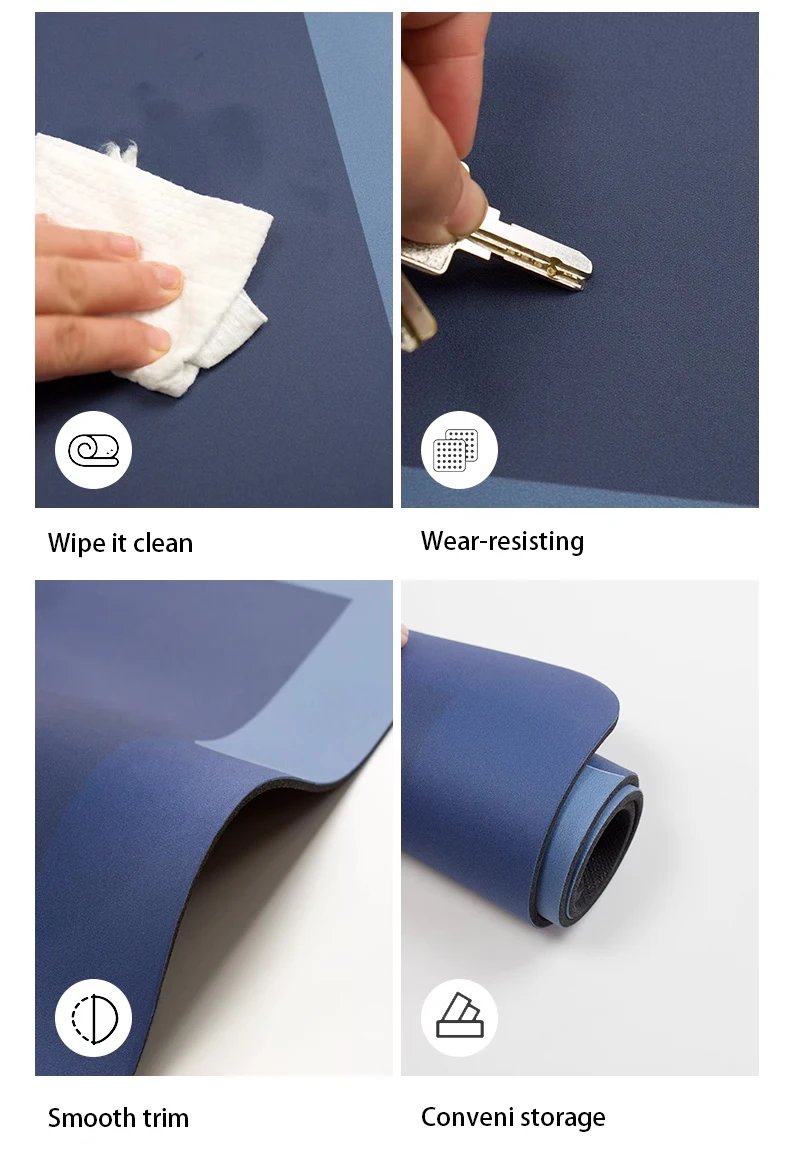 Wipe it clean

Wear-resisting

Smooth trim

Conveni storage