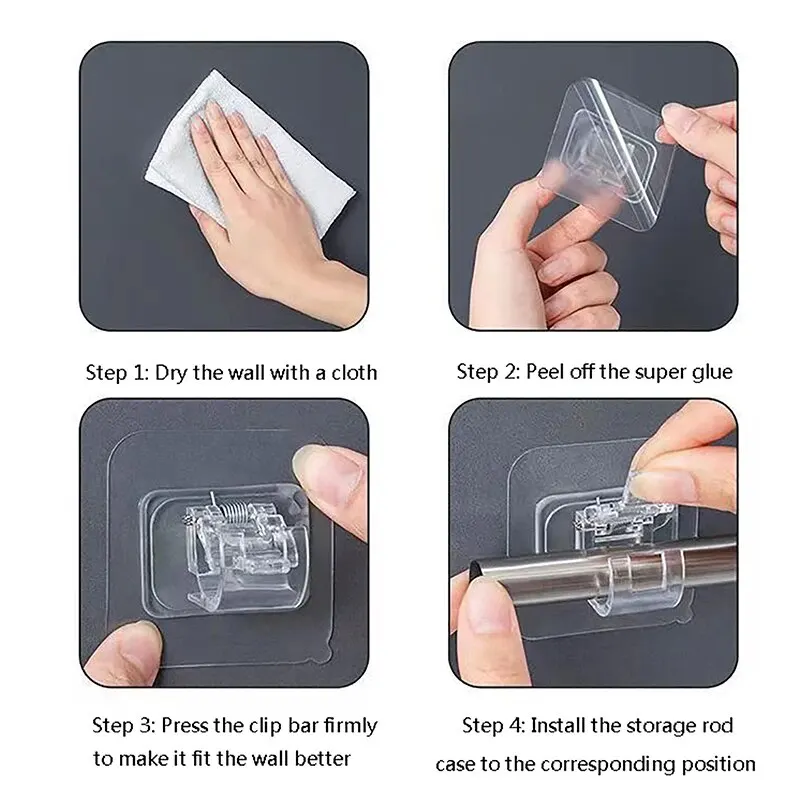 Step 1: Dry the wall with a cloth

Step 2: Peel off the super glue

Step 3: Press the clip bar firmly to make it fit the wall better

Step 4: Install the storage rod case to the corresponding position