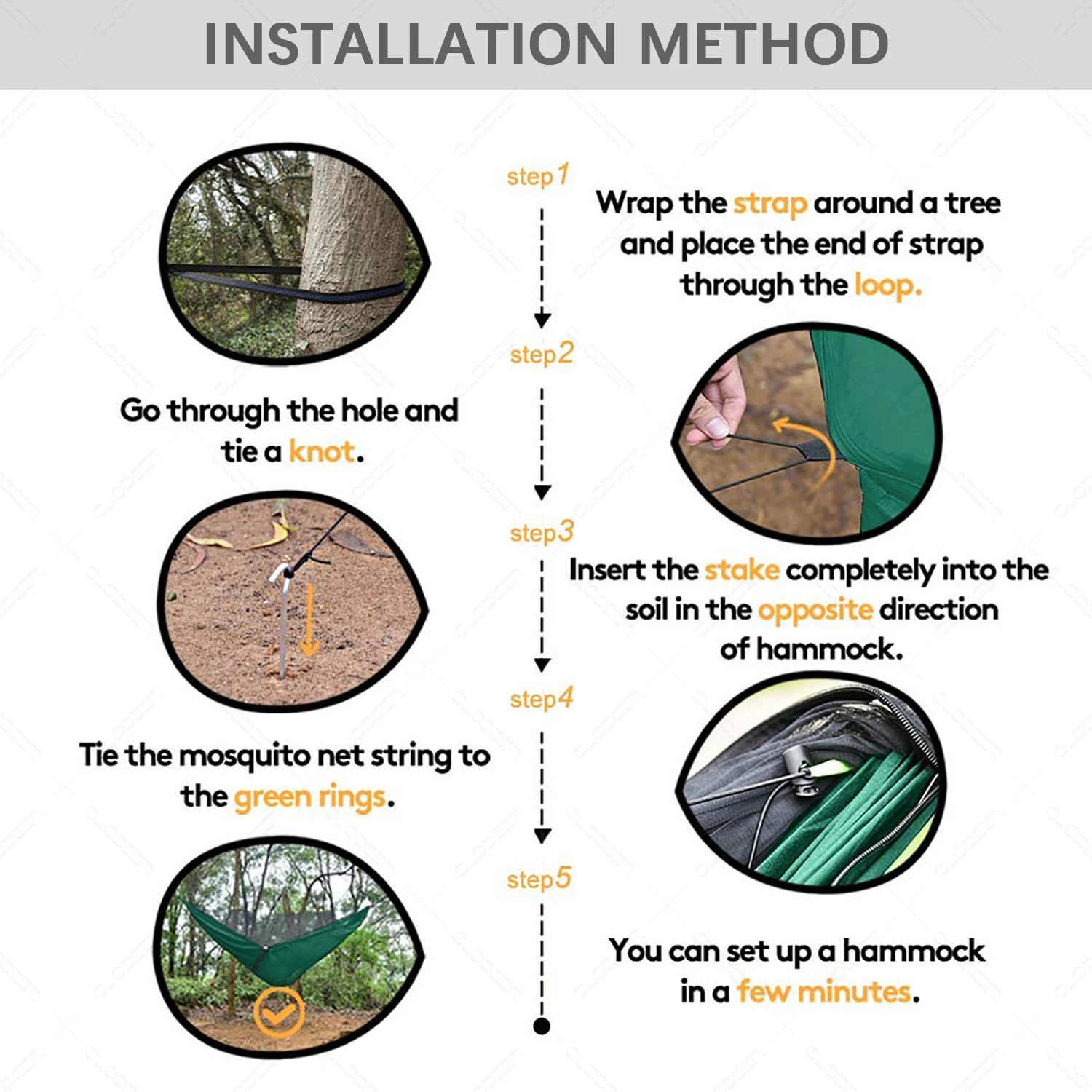 INSTALLATION METHOD

step1

Wrap the strap around a tree and place the end of strap through the loop.

step2

Go through the hole and tie a knot.

step3

Insert the stake completely into the soil in the opposite direction of hammock.

step4

Tie the mosquito net string to the green rings.

step5

You can set up a hammock in a few minutes.