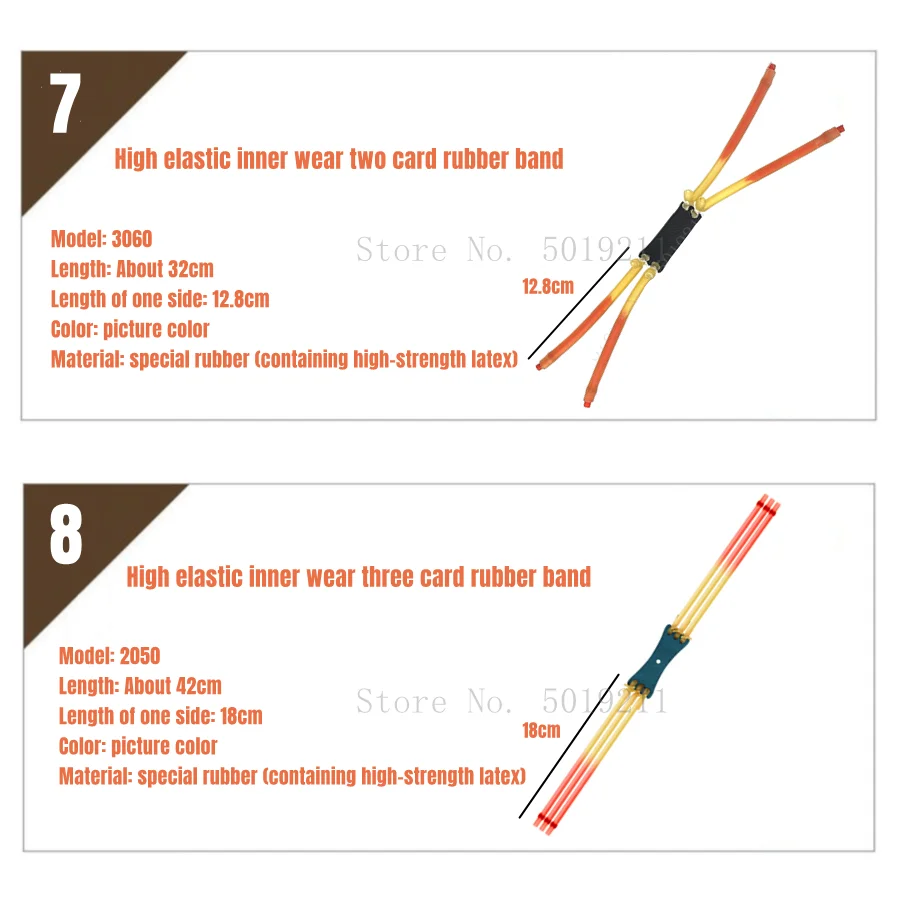 7

High elastic inner wear two card rubber band

Model: 3060
Length: About 32cm
Length of one side: 12.8cm
Color: picture color
Material: special rubber (containing high-strength latex)

Store No. 5019211

12.8cm

8

High elastic inner wear three card rubber band

Model: 2050
Length: About 42cm
Length of one side: 18cm
Color: picture color
Material: special rubber (containing high-strength latex)

Store No. 5019211

18cm