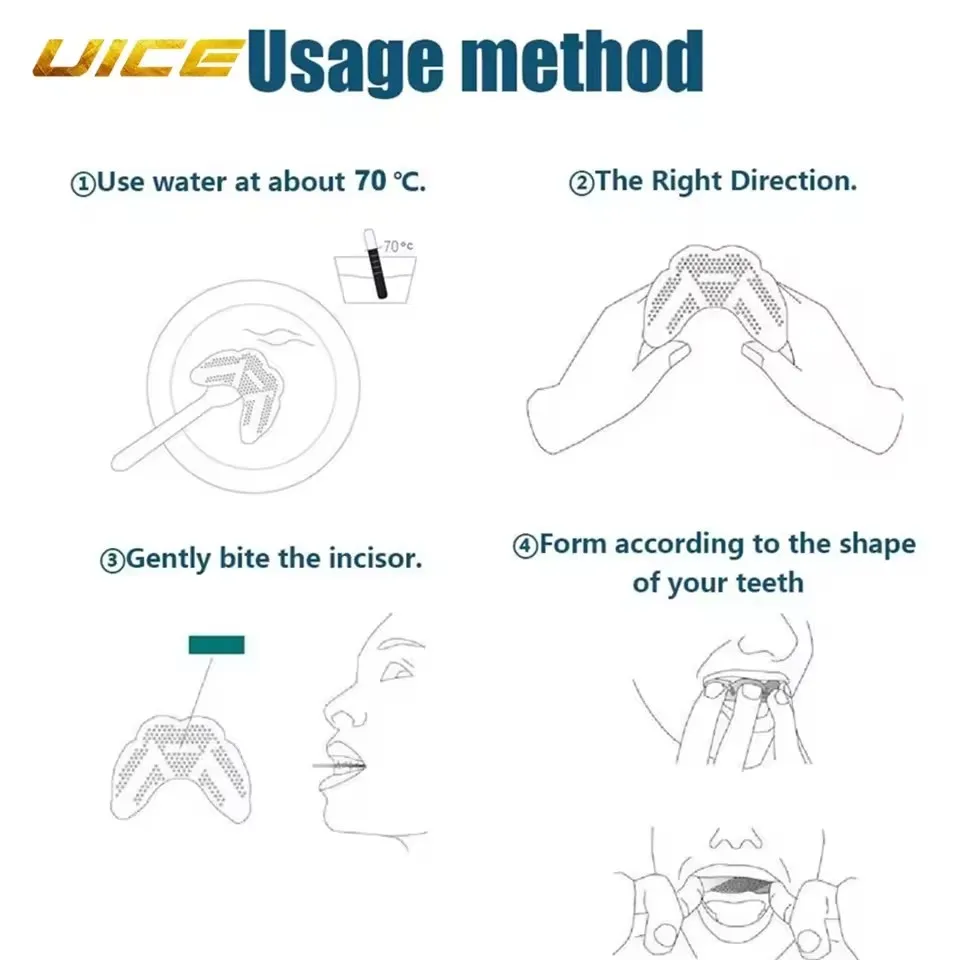 UICE Usage method

①Use water at about 70 ℃.

70°c

②The Right Direction.

③Gently bite the incisor.

④Form according to the shape of your teeth