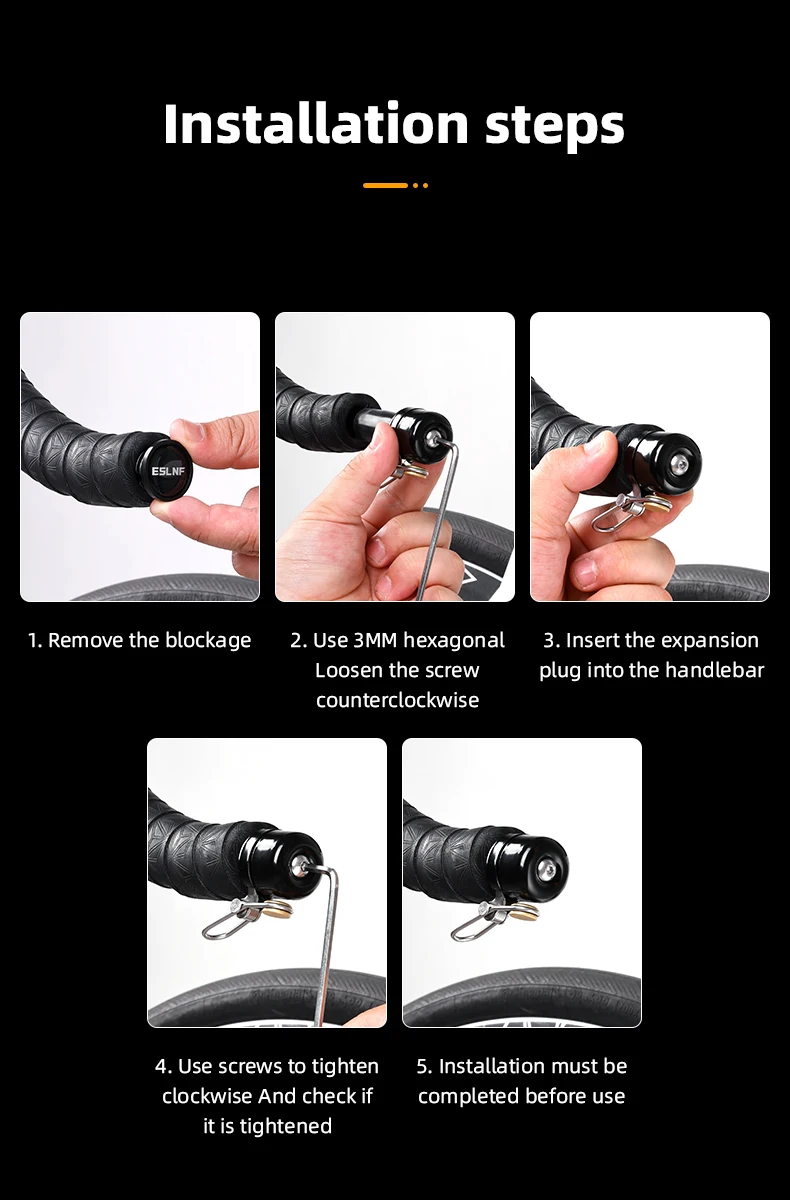 Installation steps

ESLNF

1. Remove the blockage

2. Use 3MM hexagonal Loosen the screw counterclockwise

3. Insert the expansion plug into the handlebar

4. Use screws to tighten clockwise And check if it is tightened

5. Installation must be completed before use