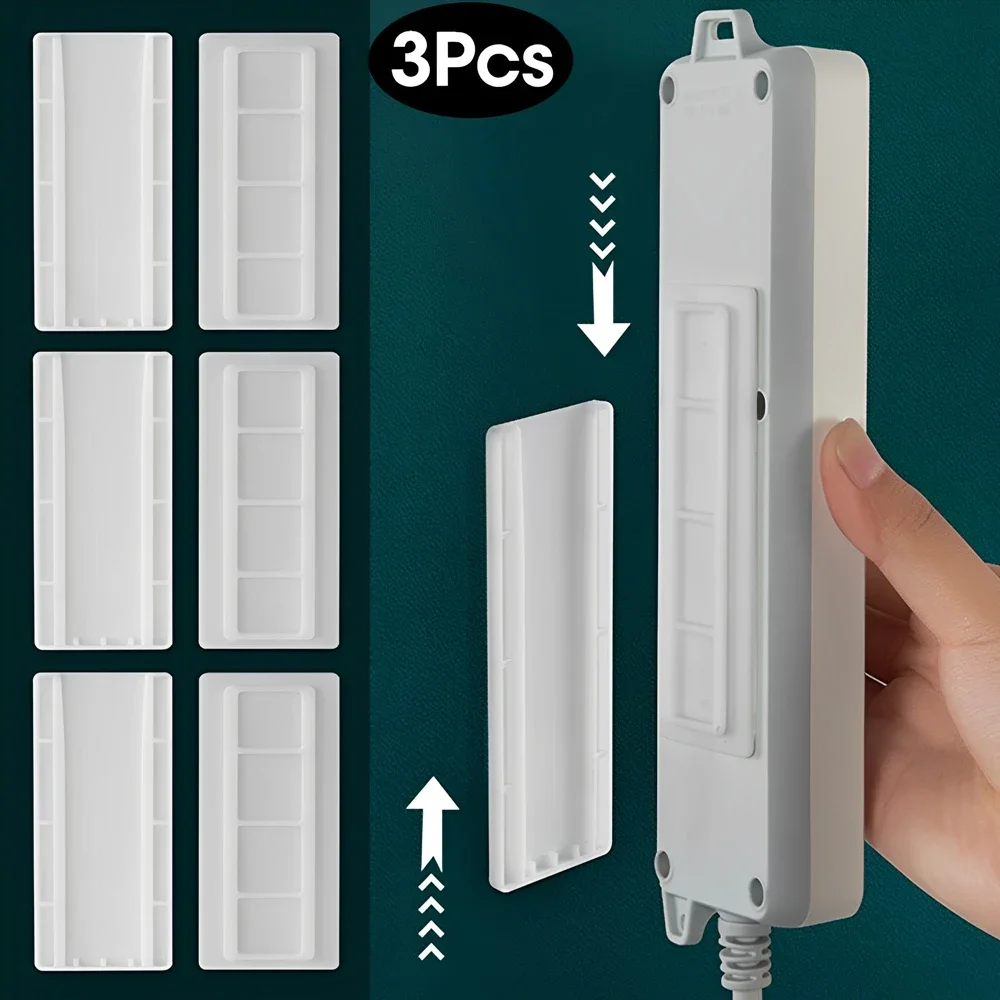 3Pcs