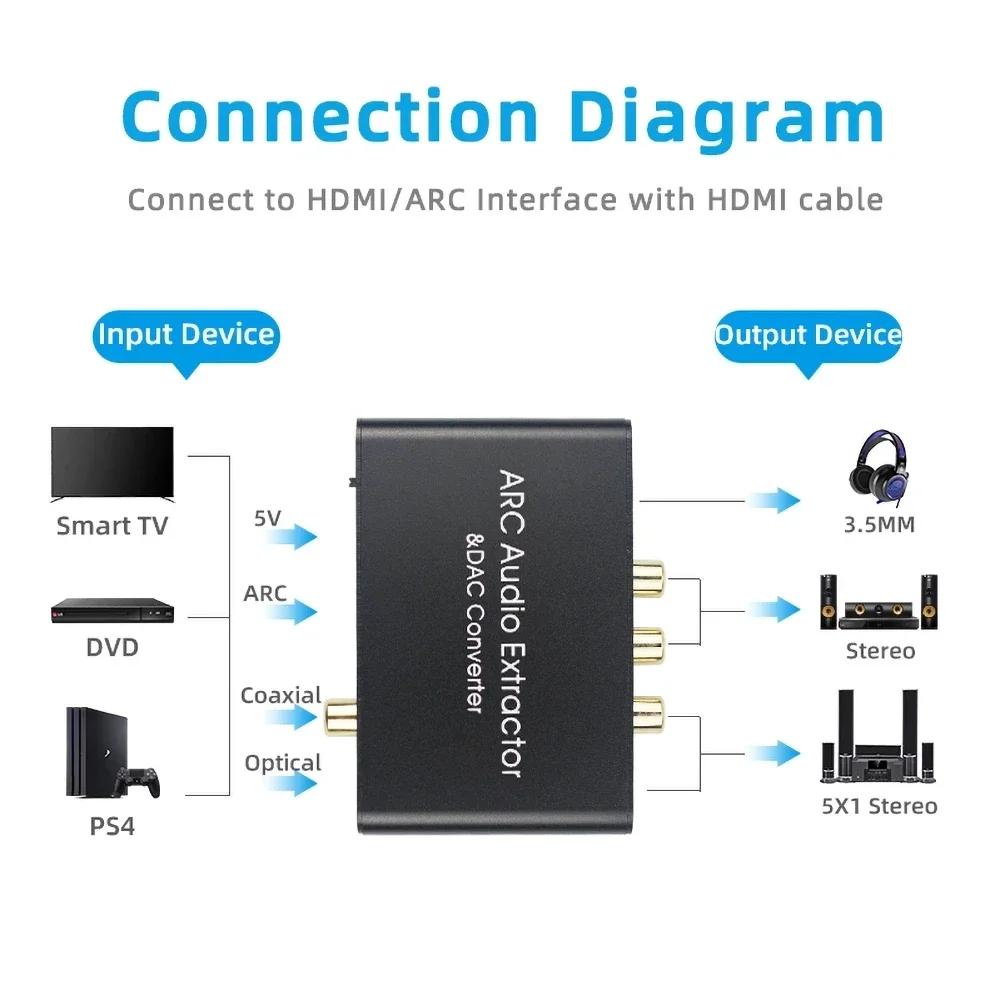 Connection Diagram

Connect to HDMI/ARC Interface with HDMI cable

Input Device

Smart TV

DVD

PS4

5V

ARC

Coaxial

Optical

ARC Audio Extractor
&DAC Converter

Output Device

3.5MM

Stereo

5X1 Stereo