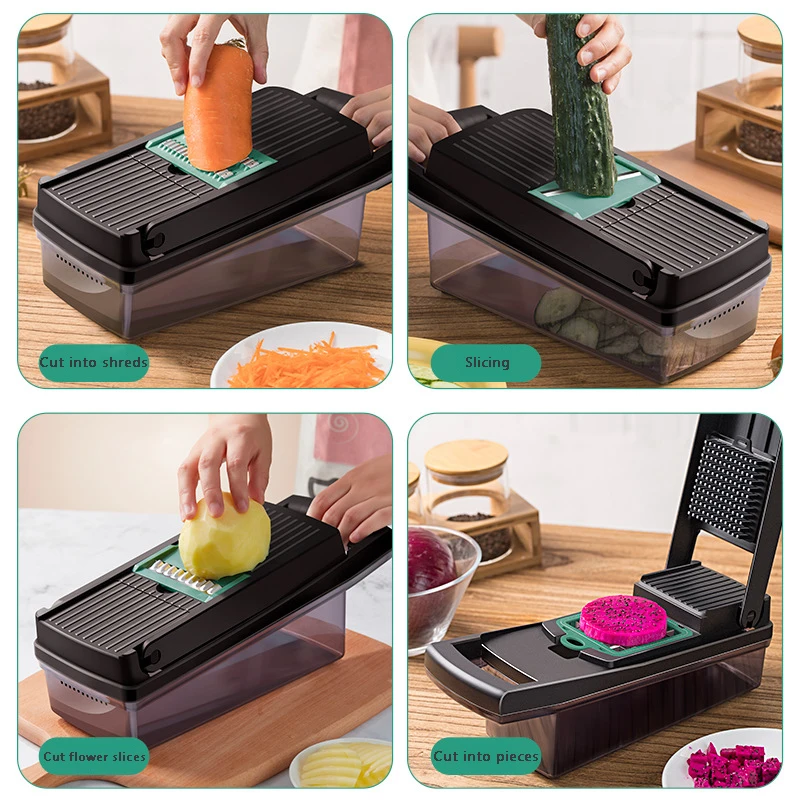 Cut into shreds

Slicing

Cut flower slices

Cut into pieces