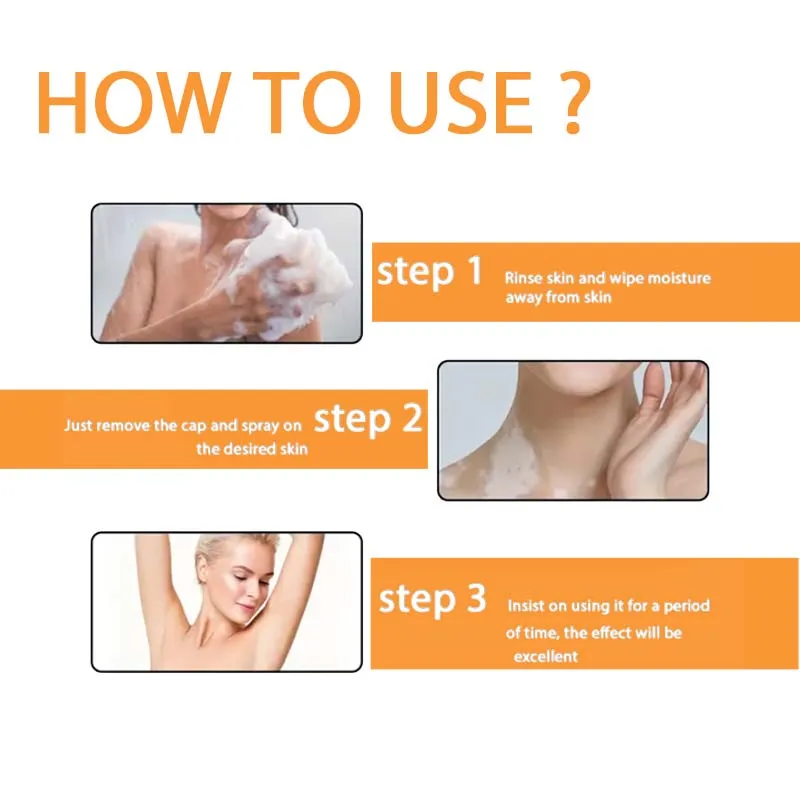 HOW TO USE ?

step 1 Rinse skin and wipe moisture away from skin

Just remove the cap and spray on the desired skin step 2

step 3 Insist on using it for a period of time, the effect will be excellent