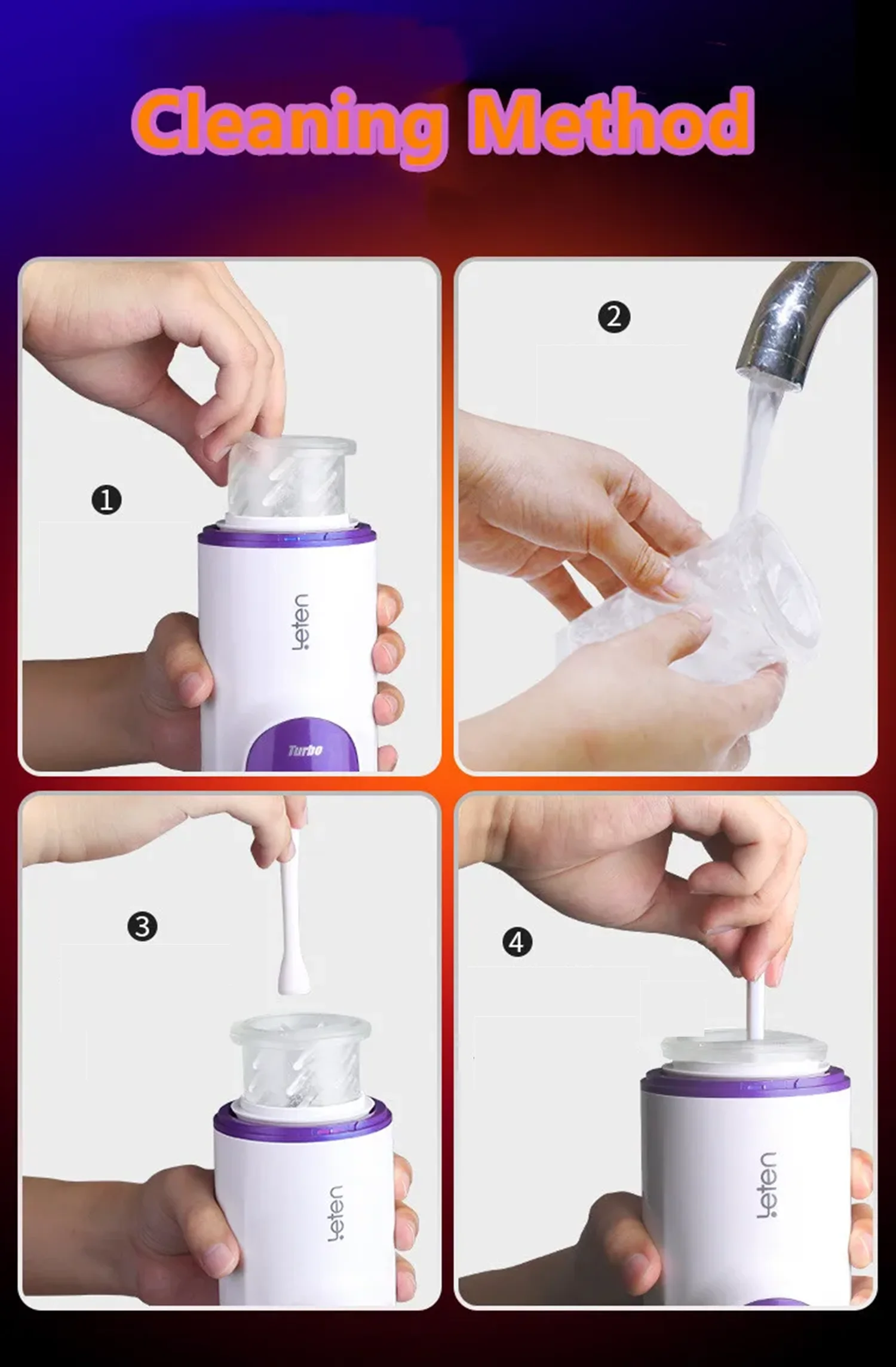 Cleaning Method

❶

leten

Turbo

❷

❸

leten

❹

leten