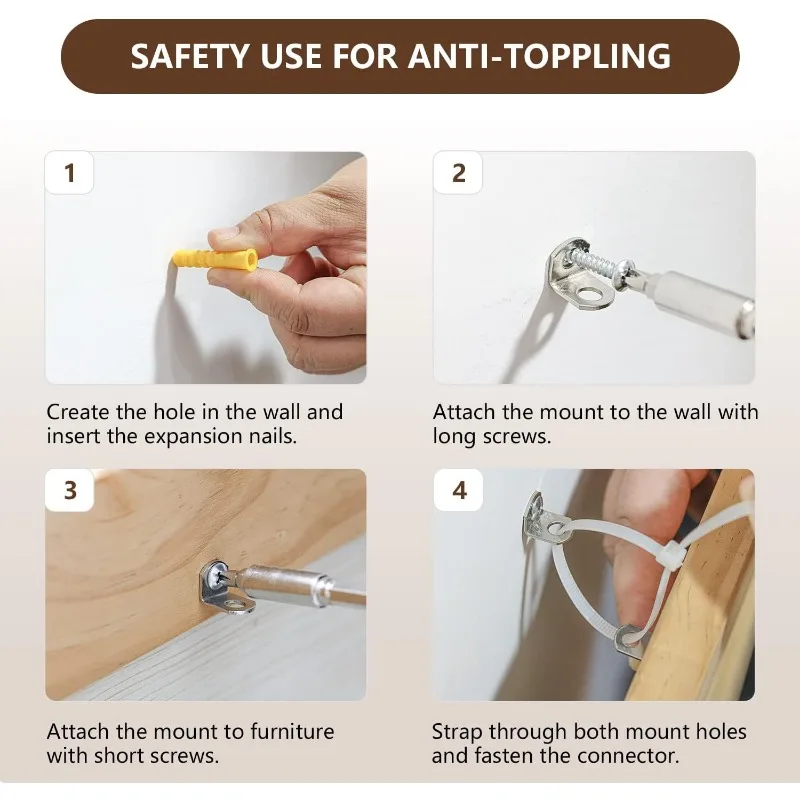 SAFETY USE FOR ANTI-TOPPLING

1

Create the hole in the wall and insert the expansion nails.

2

Attach the mount to the wall with long screws.

3

Attach the mount to furniture with short screws.

4

Strap through both mount holes and fasten the connector.