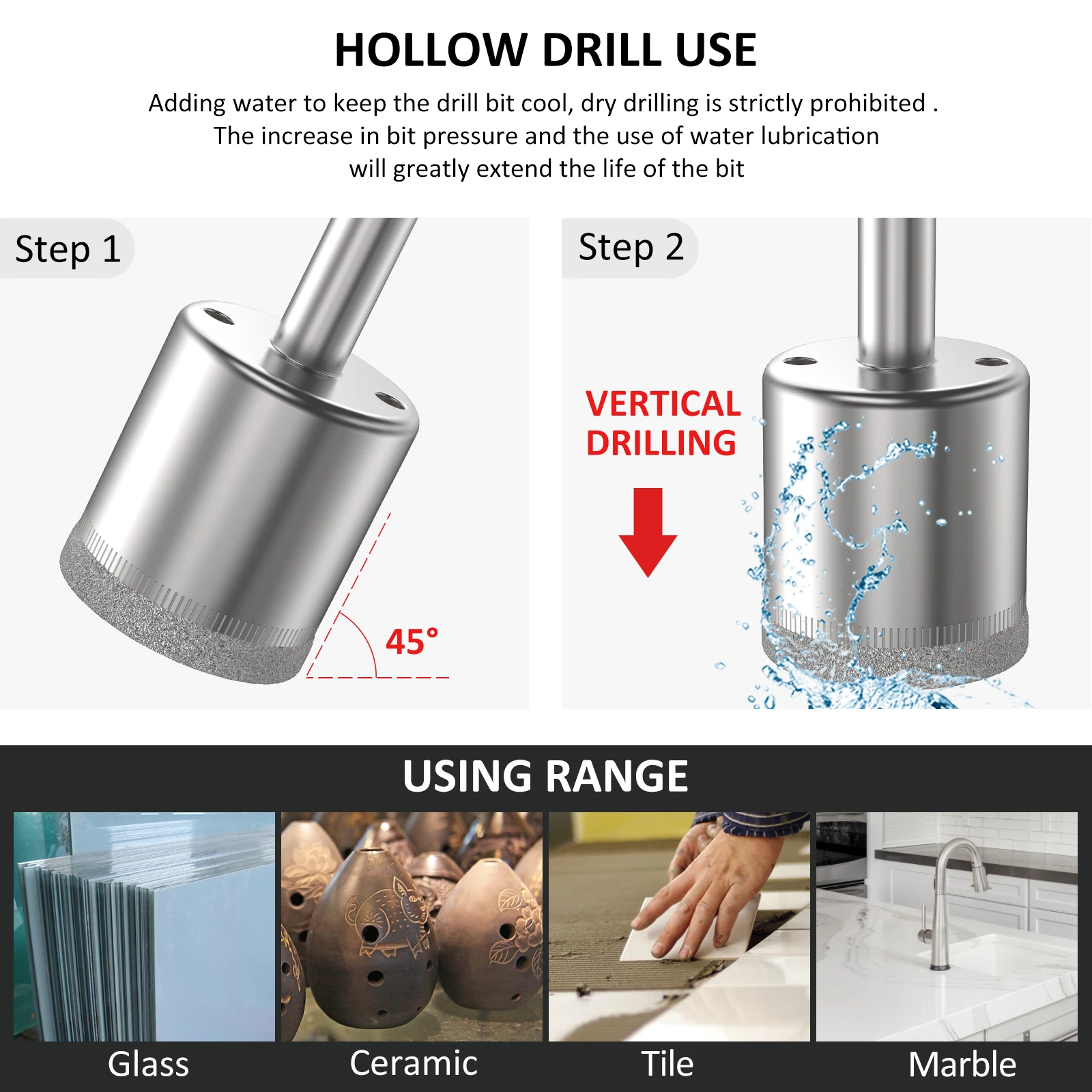 HOLLOW DRILL USE

Adding water to keep the drill bit cool, dry drilling is strictly prohibited .
The increase in bit pressure and the use of water lubrication
will greatly extend the life of the bit

Step 1

45°

Step 2

VERTICAL
DRILLING

USING RANGE

Glass

Ceramic

Tile

Marble