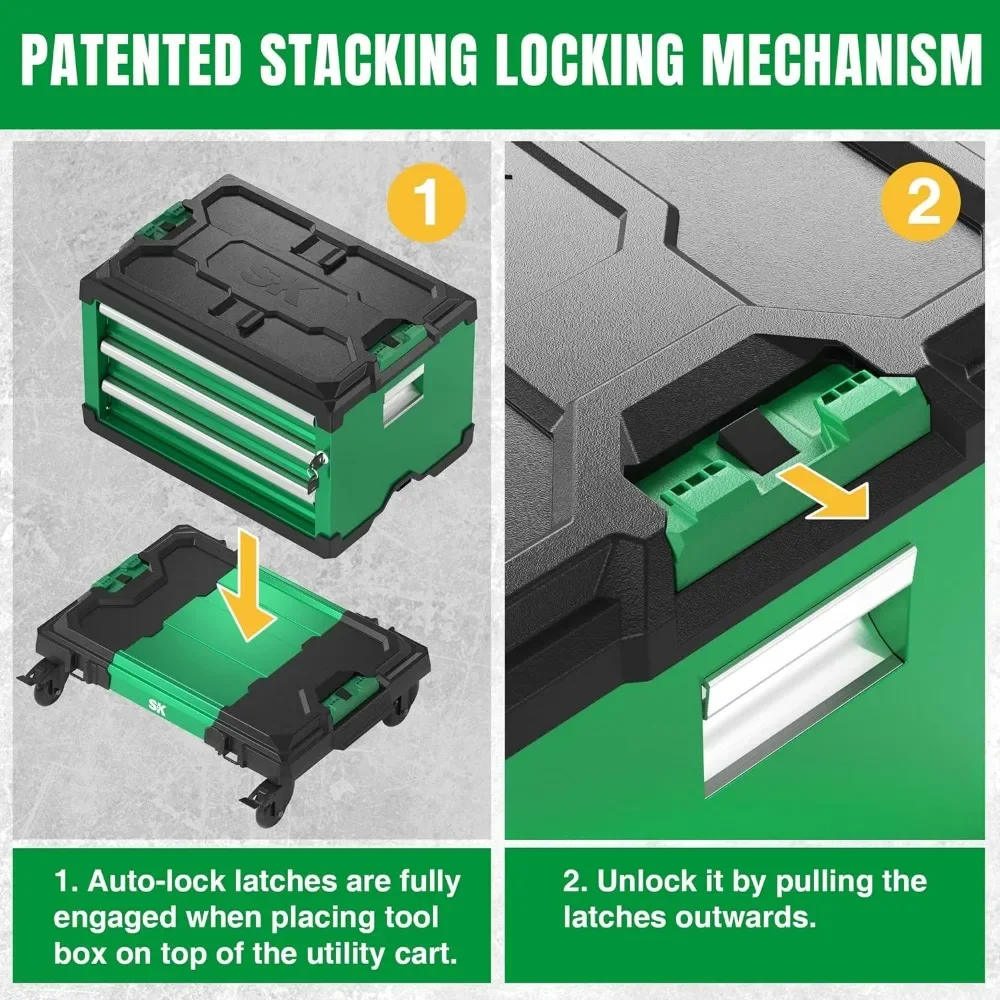 PATENTED STACKING LOCKING MECHANISM

1

SK

SK

1. Auto-lock latches are fully engaged when placing tool box on top of the utility cart.

2

2. Unlock it by pulling the latches outwards.