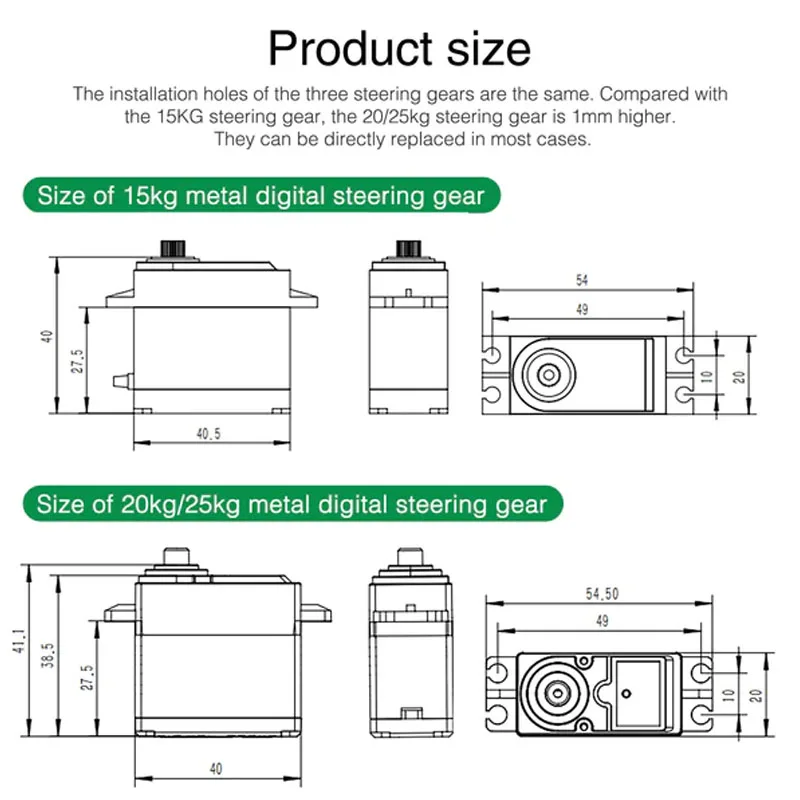 Product size

The installation holes of the three steering gears are the same. Compared with the 15KG steering gear, the 20/25kg steering gear is 1mm higher. They can be directly replaced in most cases.

Size of 15kg metal digital steering gear

40
27.5
40.5
54
49
10
20

Size of 20kg/25kg metal digital steering gear

41.1
38.5
27.5
40
54.50
49
10
20