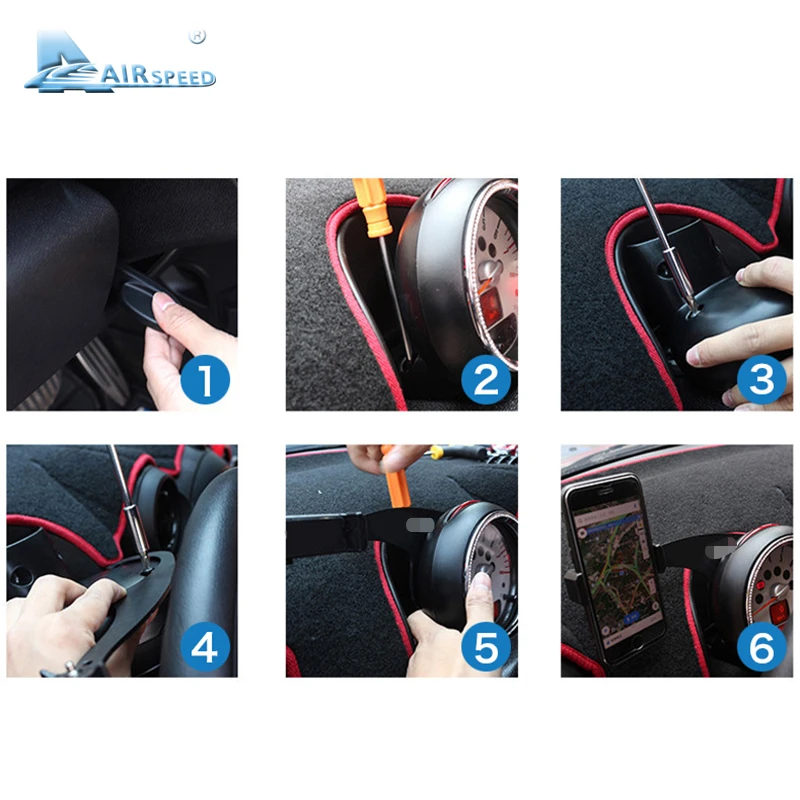 AIRSPEED ®

1

2

3

4

5

6