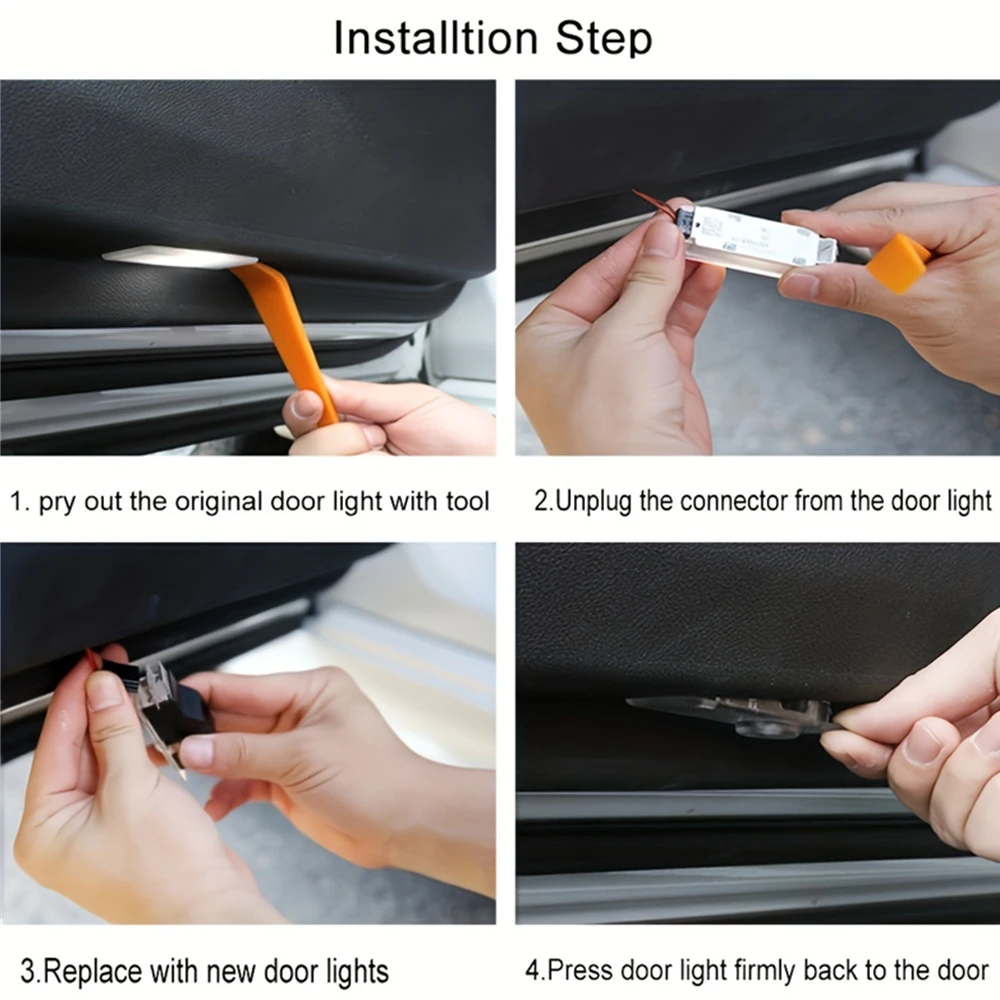 Installtion Step

1. pry out the original door light with tool

2.Unplug the connector from the door light

3.Replace with new door lights

4.Press door light firmly back to the door