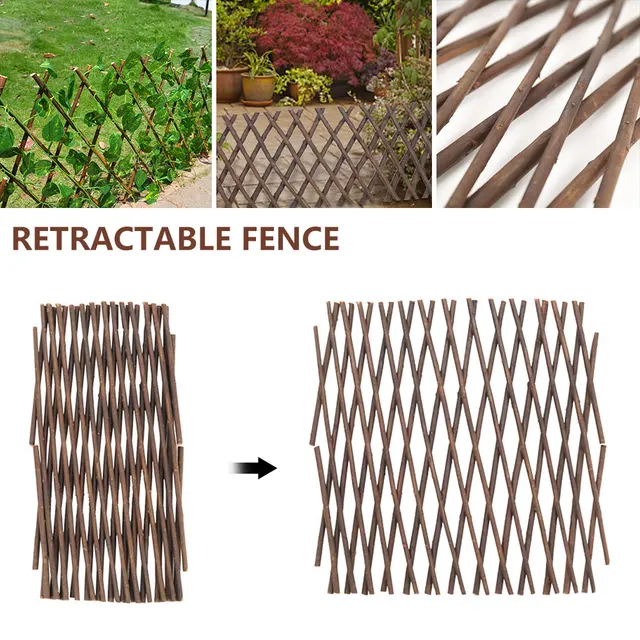 RETRACTABLE FENCE