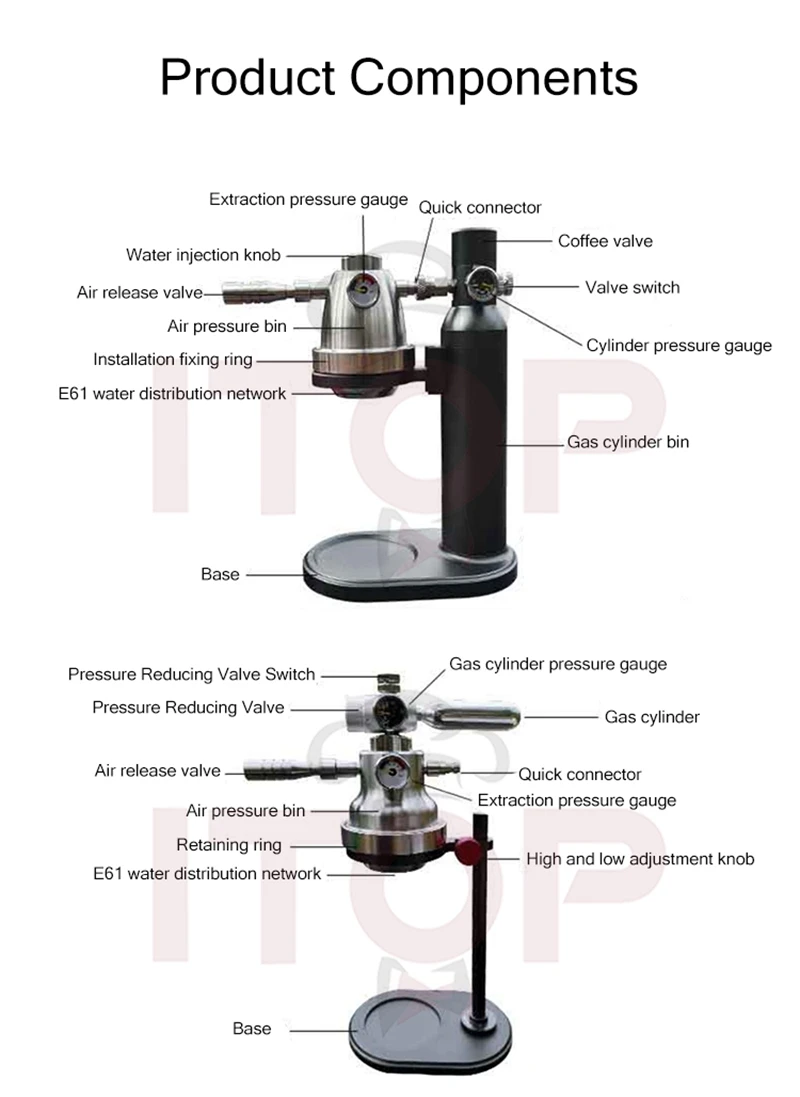 Product Components

Extraction pressure gauge
Quick connector
Water injection knob
Coffee valve
Air release valve
Valve switch
Air pressure bin
Cylinder pressure gauge
Installation fixing ring
E61 water distribution network
Gas cylinder bin
Base

HOP

Pressure Reducing Valve Switch
Gas cylinder pressure gauge
Pressure Reducing Valve
Gas cylinder
Air release valve
Quick connector
Extraction pressure gauge
Air pressure bin
Retaining ring
High and low adjustment knob
E61 water distribution network
Base

HOP