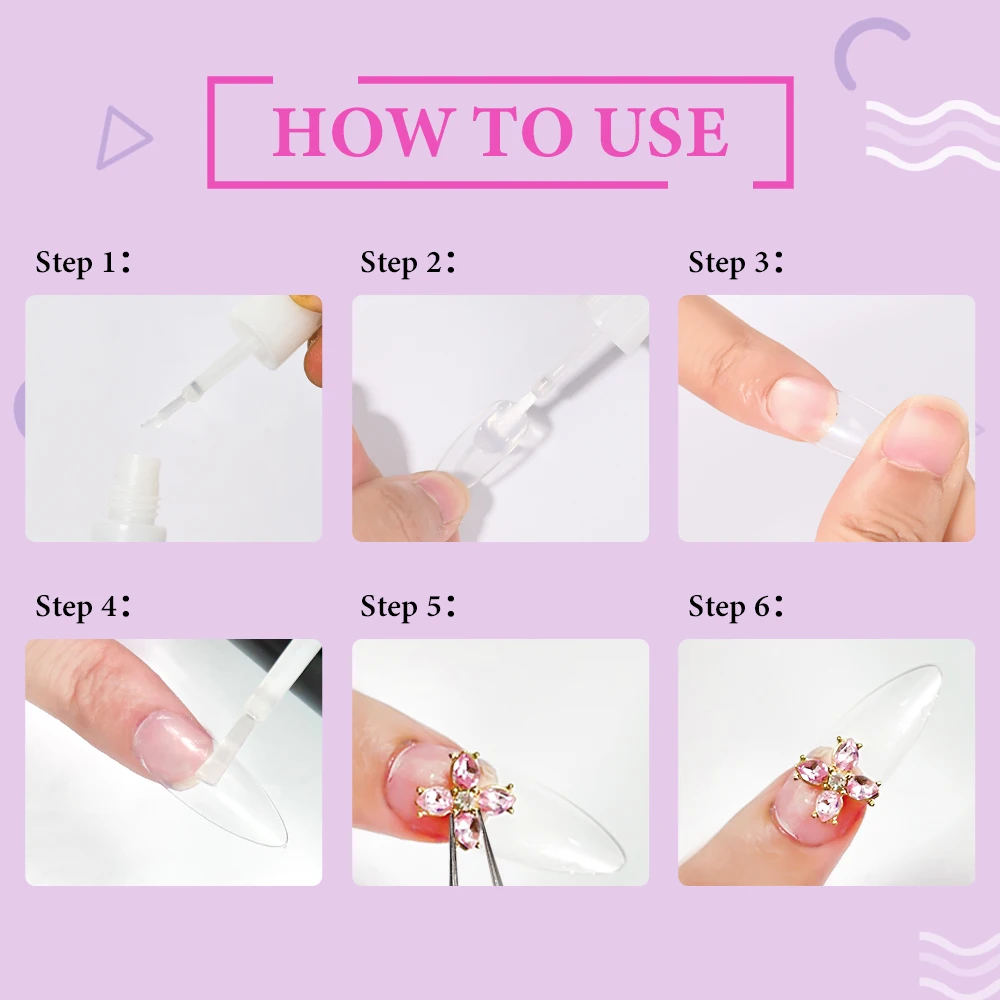 HOW TO USE

Step 1:

Step 2:

Step 3:

Step 4:

Step 5:

Step 6: