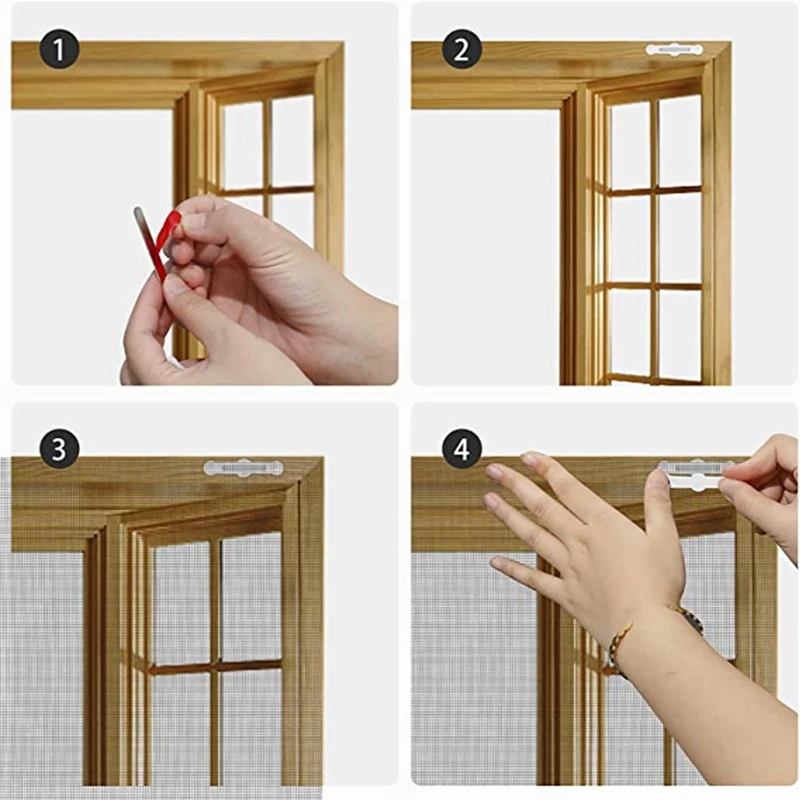 1

2

3

4