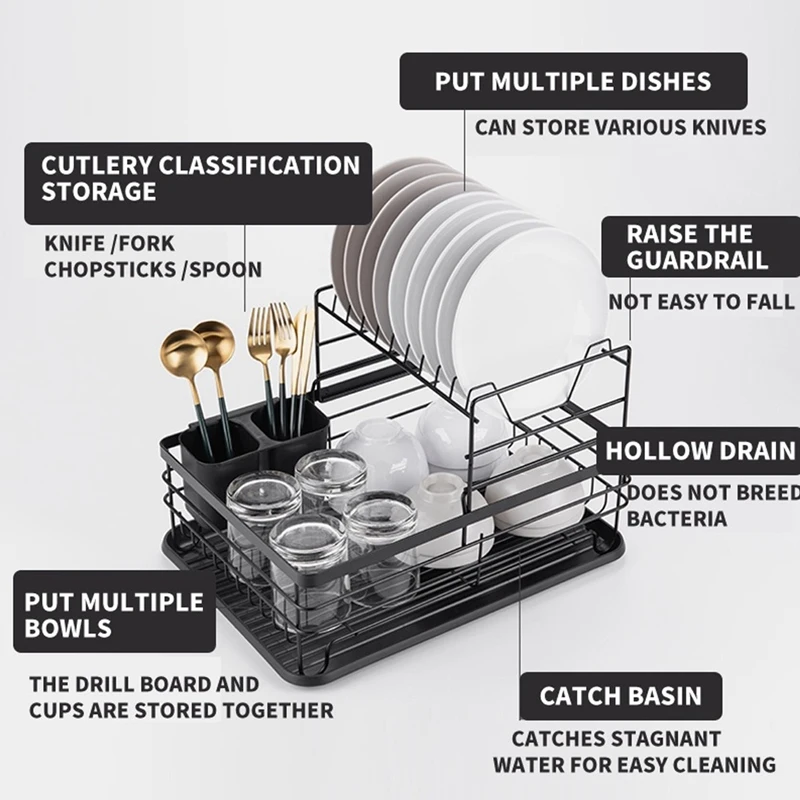 PUT MULTIPLE DISHES

CAN STORE VARIOUS KNIVES

CUTLERY CLASSIFICATION STORAGE

KNIFE /FORK
CHOPSTICKS /SPOON

RAISE THE GUARDRAIL

NOT EASY TO FALL

HOLLOW DRAIN

DOES NOT BREED BACTERIA

PUT MULTIPLE BOWLS

THE DRILL BOARD AND CUPS ARE STORED TOGETHER

CATCH BASIN

CATCHES STAGNANT WATER FOR EASY CLEANING