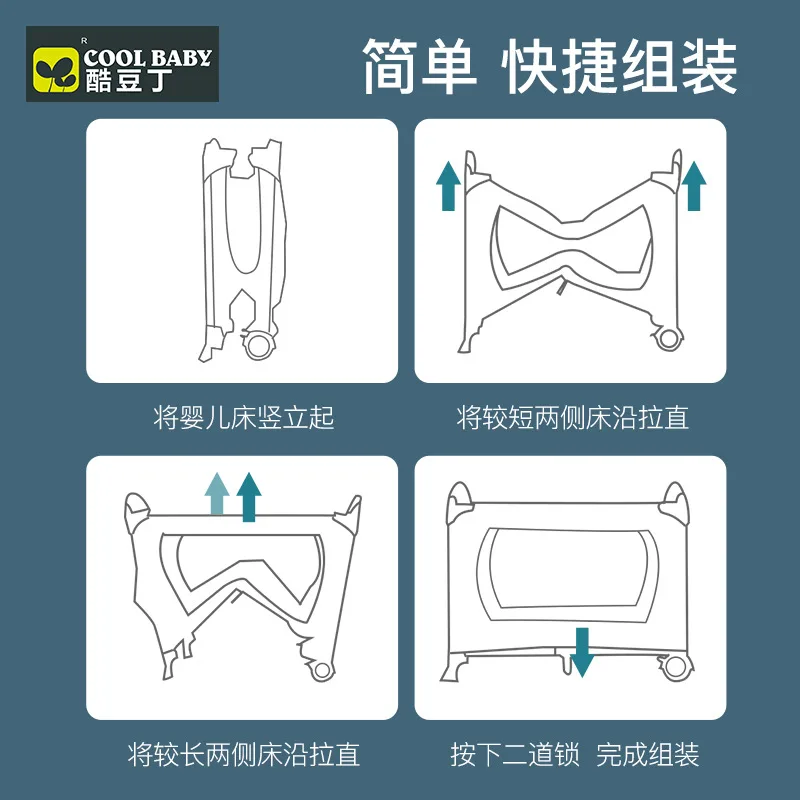 R
COOL BABY
酷豆丁

简单 快捷组装

将婴儿床竖立起

将较短两侧床沿拉直

将较长两侧床沿拉直

按下二道锁 完成组装