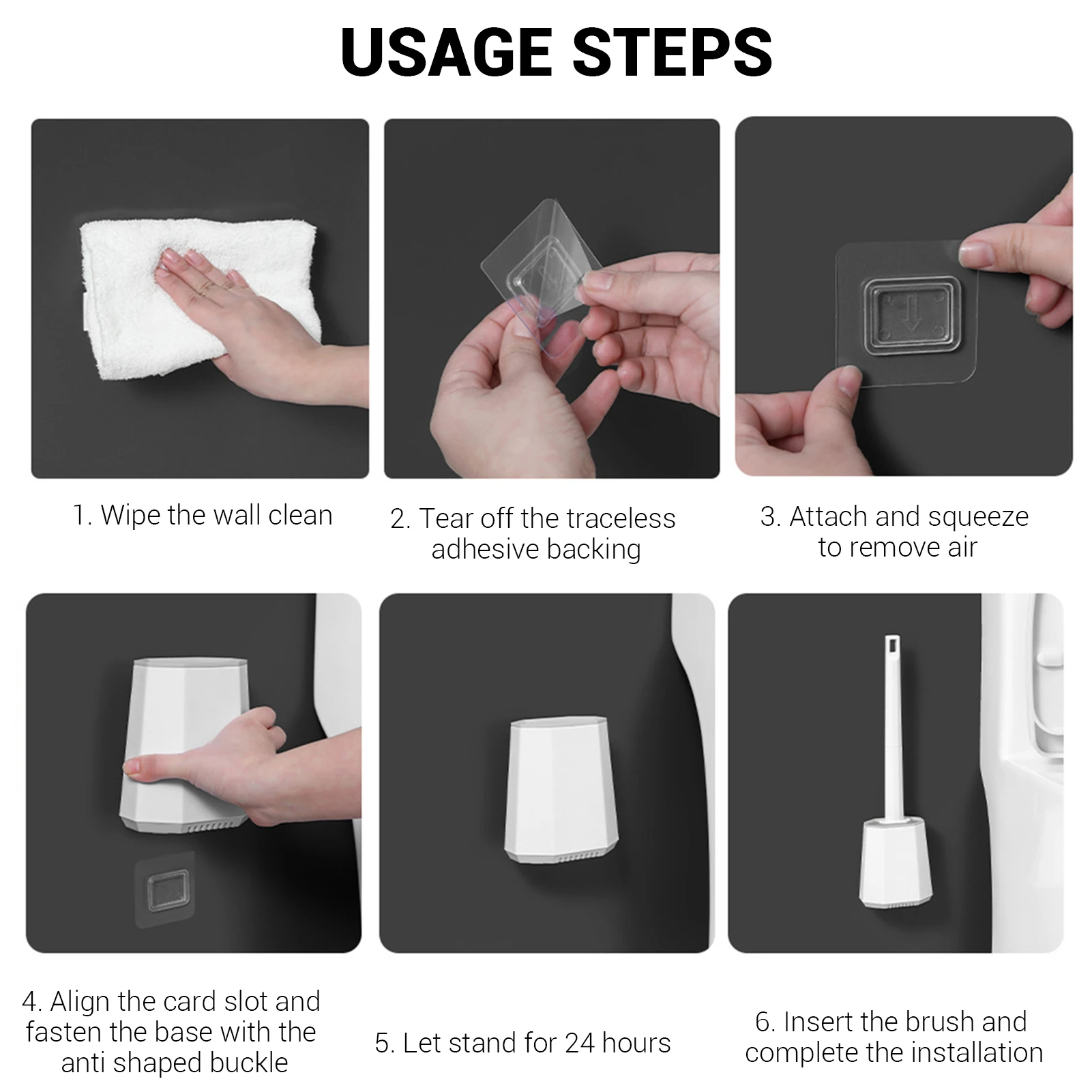 USAGE STEPS

1. Wipe the wall clean

2. Tear off the traceless adhesive backing

3. Attach and squeeze to remove air

4. Align the card slot and fasten the base with the anti shaped buckle

5. Let stand for 24 hours

6. Insert the brush and complete the installation