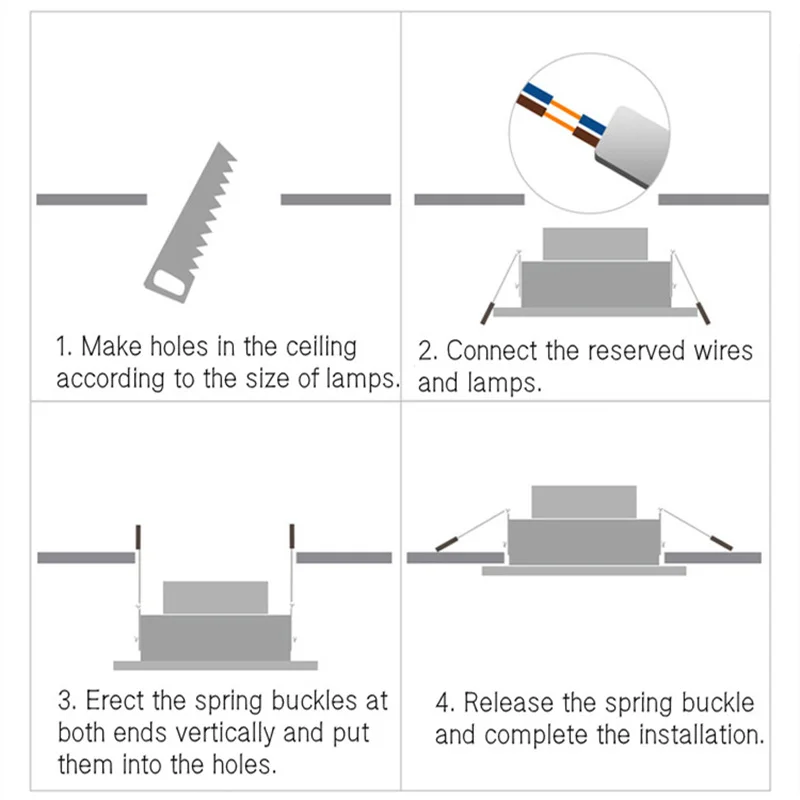 1. Make holes in the ceiling according to the size of lamps.

2. Connect the reserved wires and lamps.

3. Erect the spring buckles at both ends vertically and put them into the holes.

4. Release the spring buckle and complete the installation.