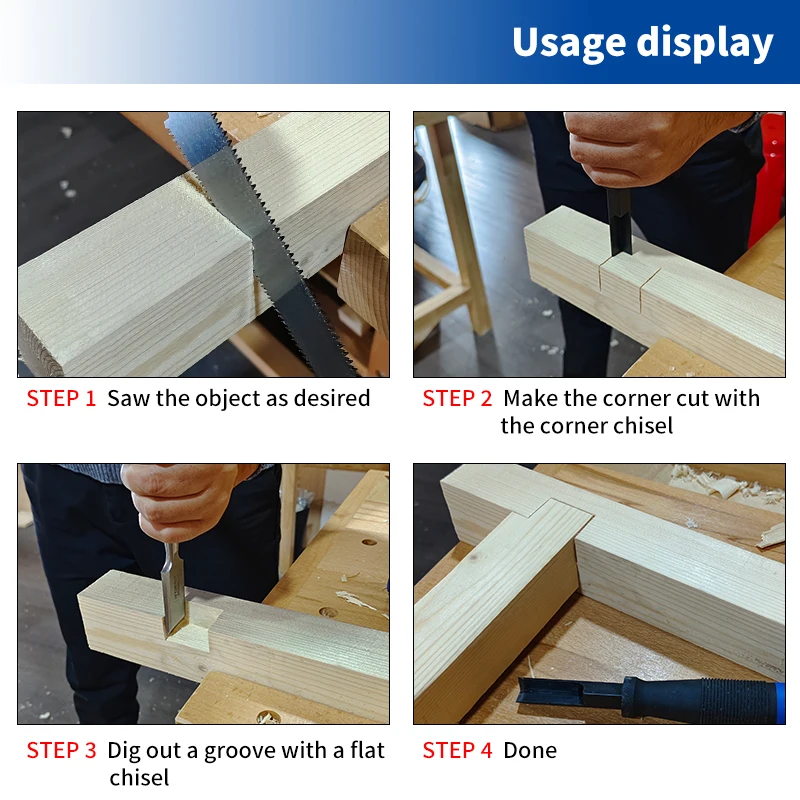 Usage display

STEP 1 Saw the object as desired

STEP 2 Make the corner cut with the corner chisel

STEP 3 Dig out a groove with a flat chisel

STEP 4 Done