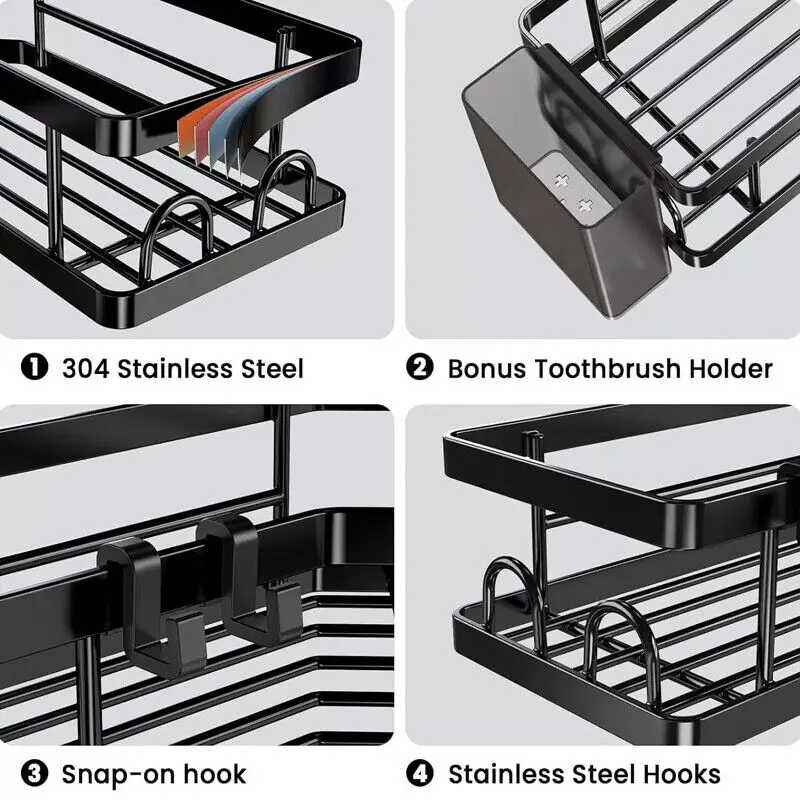 ❶ 304 Stainless Steel

❷ Bonus Toothbrush Holder

❸ Snap-on hook

❹ Stainless Steel Hooks