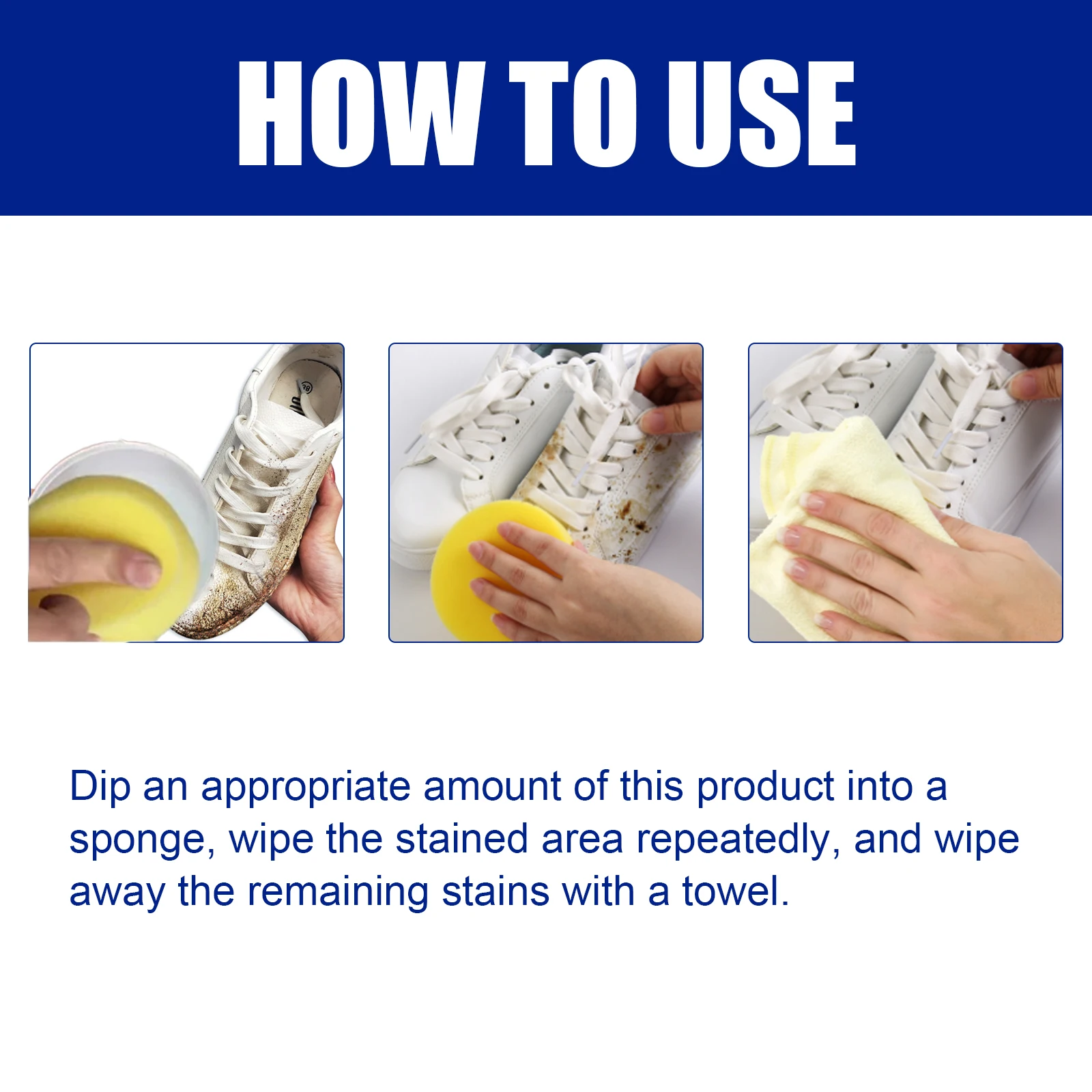 HOW TO USE

Dip an appropriate amount of this product into a sponge, wipe the stained area repeatedly, and wipe away the remaining stains with a towel.