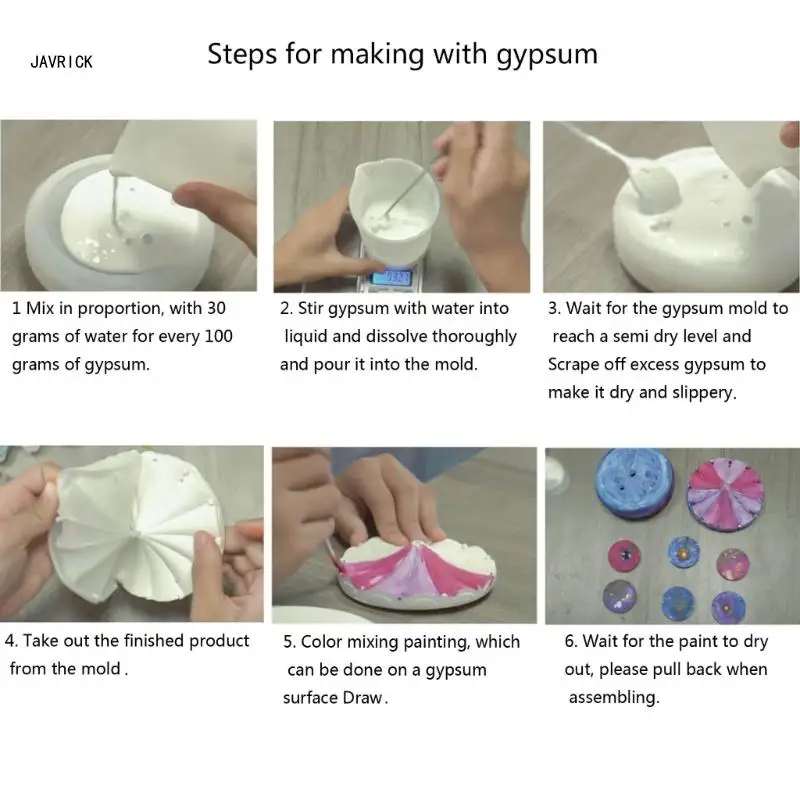 JAVRICK

Steps for making with gypsum

1 Mix in proportion, with 30 grams of water for every 100 grams of gypsum.

2. Stir gypsum with water into liquid and dissolve thoroughly and pour it into the mold.

3. Wait for the gypsum mold to reach a semi dry level and Scrape off excess gypsum to make it dry and slippery.

4. Take out the finished product from the mold .

5. Color mixing painting, which can be done on a gypsum surface Draw.

6. Wait for the paint to dry out, please pull back when assembling.