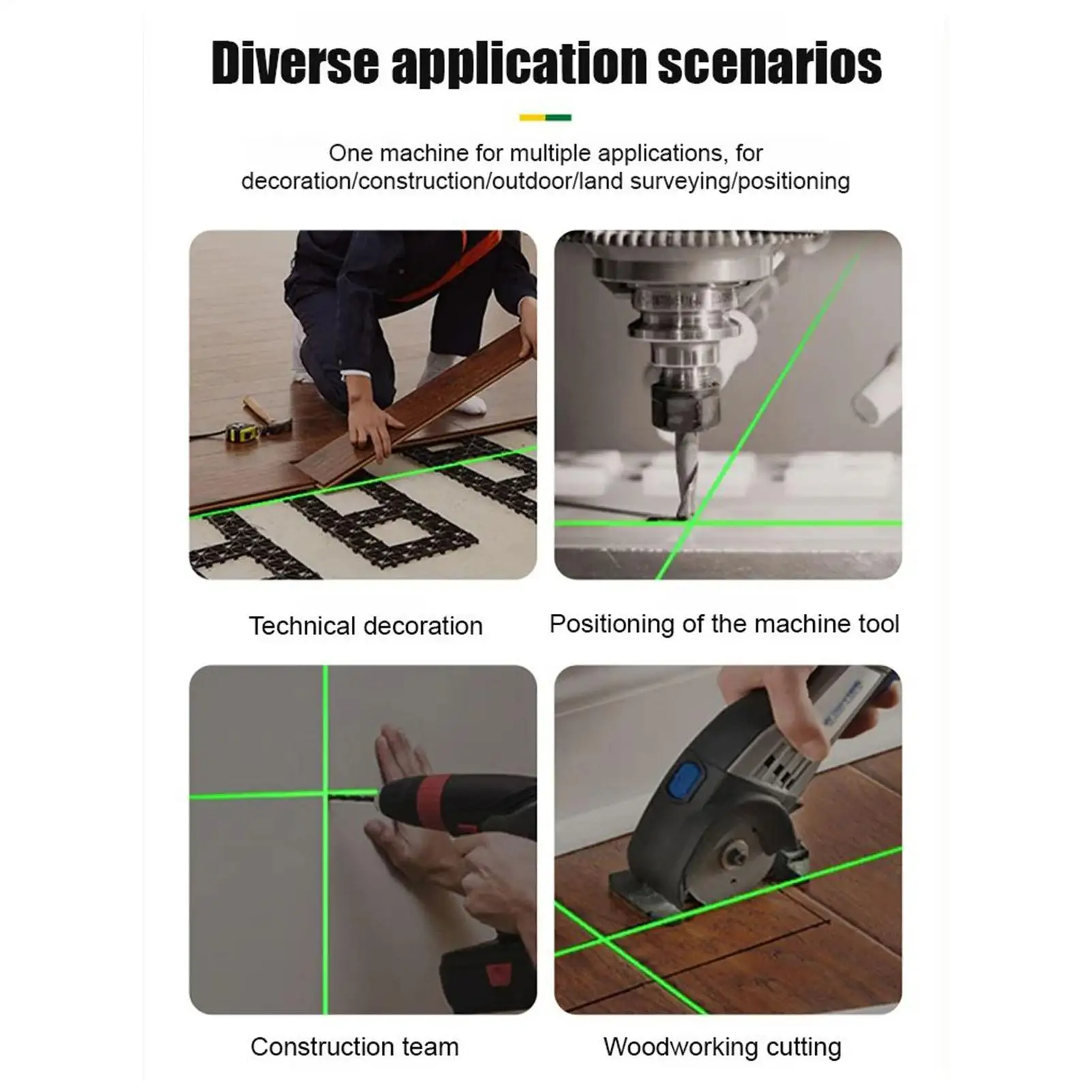 Diverse application scenarios

One machine for multiple applications, for decoration/construction/outdoor/land surveying/positioning

Technical decoration

Positioning of the machine tool

Construction team

Woodworking cutting