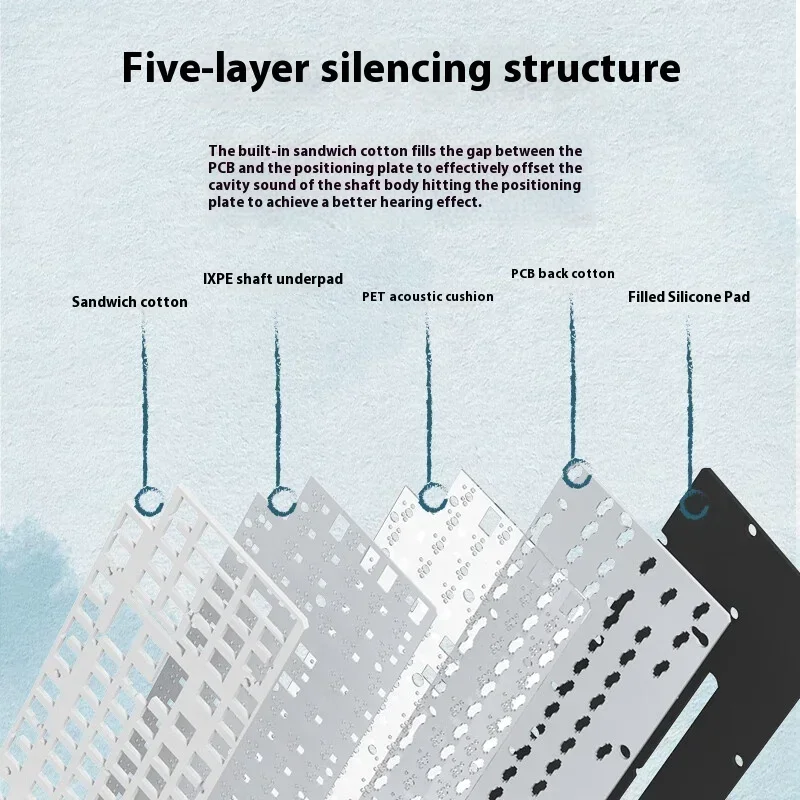 Five-layer silencing structure

The built-in sandwich cotton fills the gap between the PCB and the positioning plate to effectively offset the cavity sound of the shaft body hitting the positioning plate to achieve a better hearing effect.

Sandwich cotton

IXPE shaft underpad

PET acoustic cushion

PCB back cotton

Filled Silicone Pad