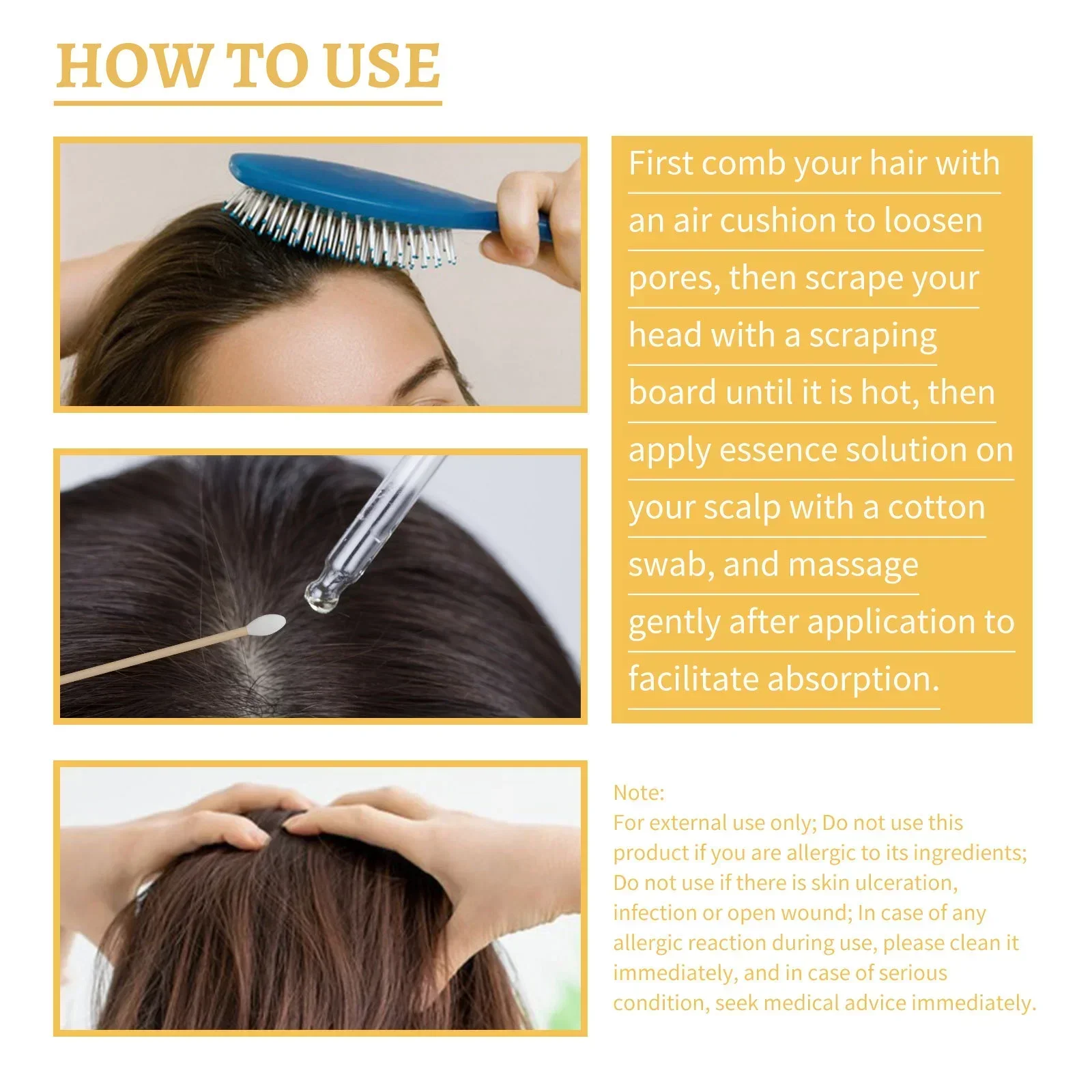 HOW TO USE

First comb your hair with an air cushion to loosen pores, then scrape your head with a scraping board until it is hot, then apply essence solution on your scalp with a cotton swab, and massage gently after application to facilitate absorption.

Note:
For external use only; Do not use this product if you are allergic to its ingredients; Do not use if there is skin ulceration, infection or open wound; In case of any allergic reaction during use, please clean it immediately, and in case of serious condition, seek medical advice immediately.