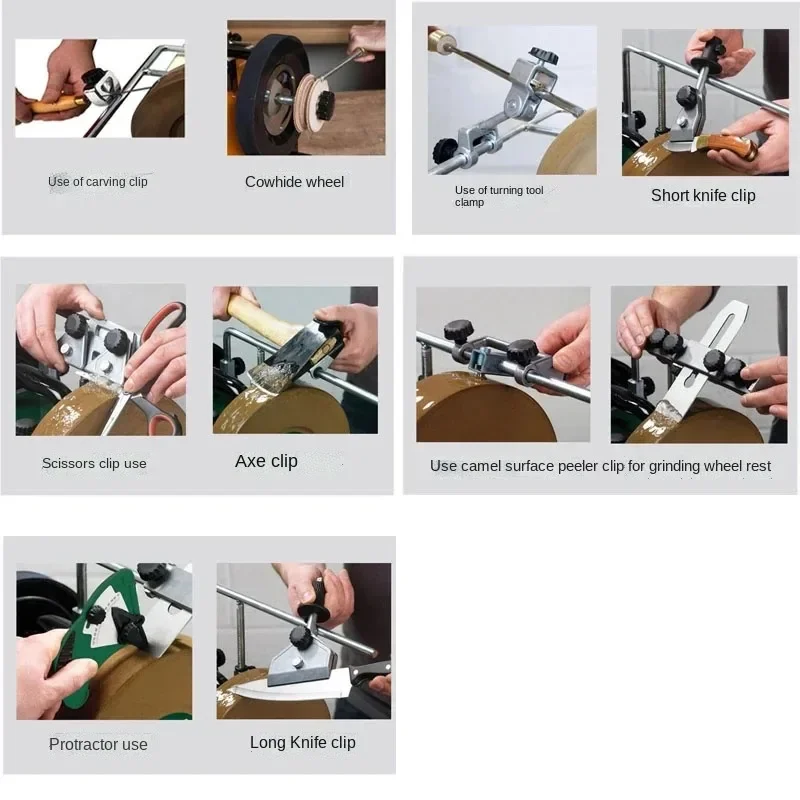 Use of carving clip

Cowhide wheel

Use of turning tool clamp

Short knife clip

Scissors clip use

Axe clip

Use camel surface peeler clip for grinding wheel rest

Protractor use

Long Knife clip