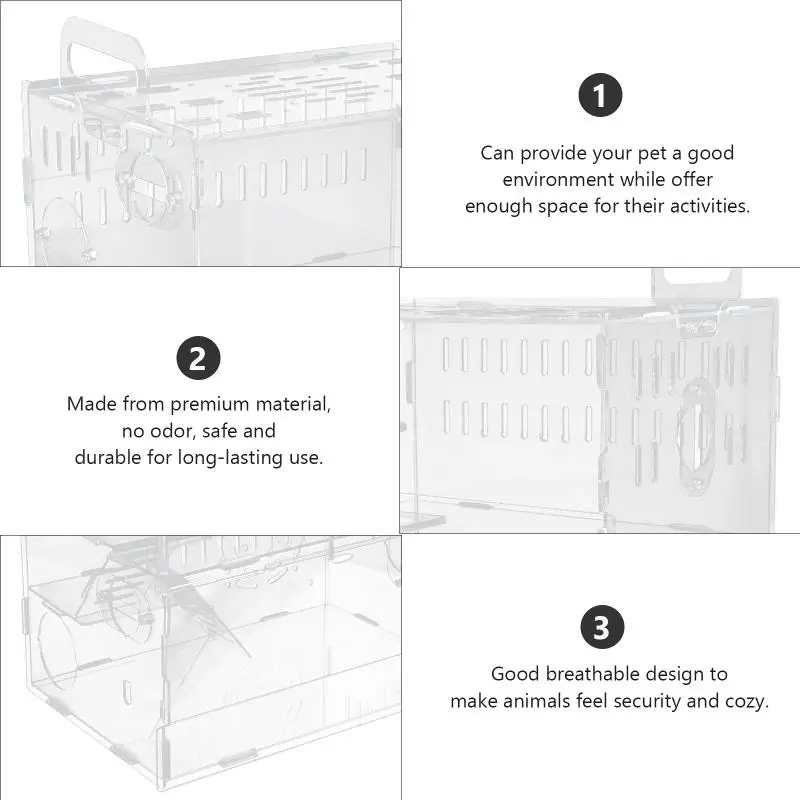 1

Can provide your pet a good environment while offer enough space for their activities.

2

Made from premium material, no odor, safe and durable for long-lasting use.

3

Good breathable design to make animals feel security and cozy.